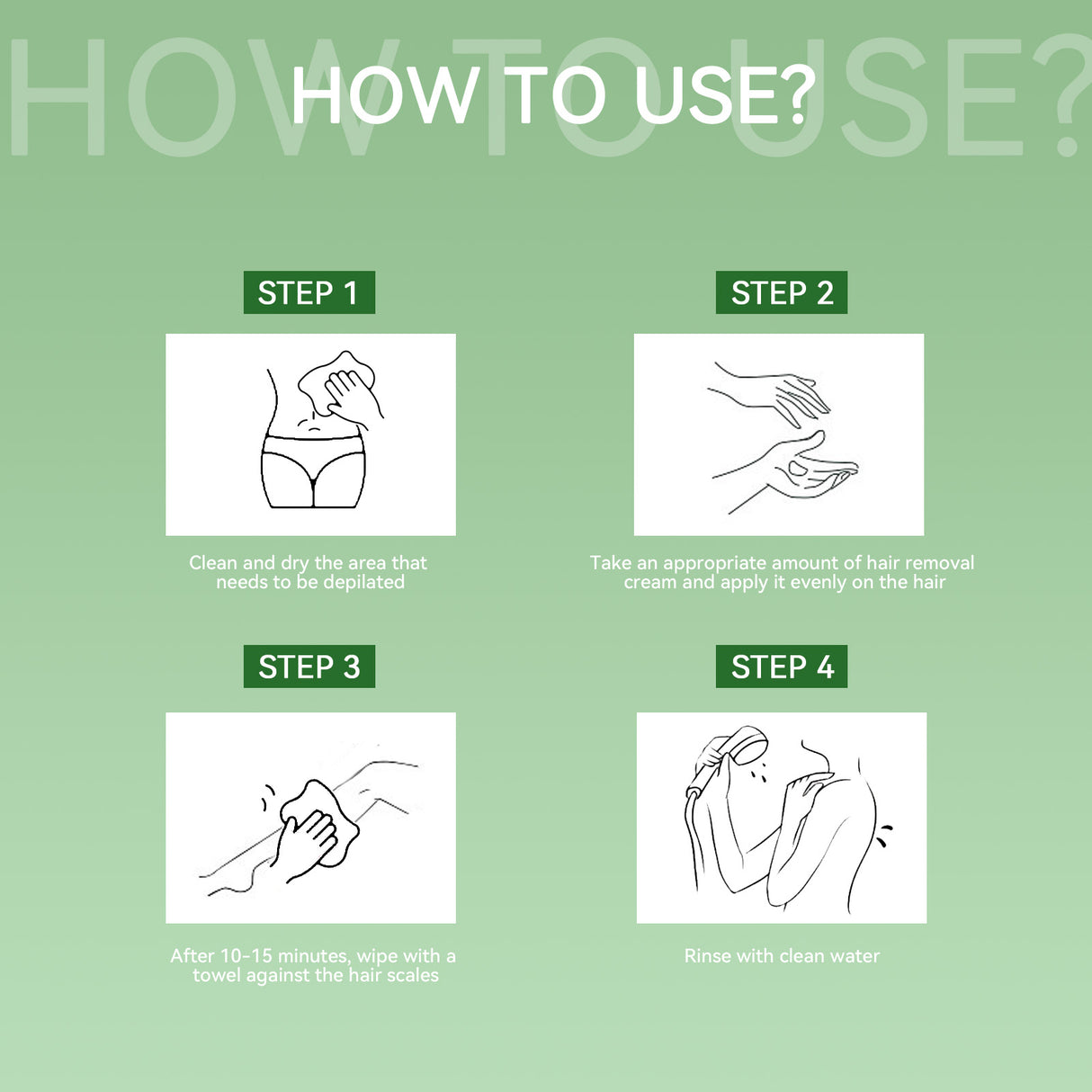 HOW TO USE?

HOW TO USE?

STEP 1

Clean and dry the area that needs to be depilated

STEP 2

Take an appropriate amount of hair removal cream and apply it evenly on the hair

STEP 3

After 10-15 minutes, wipe with a towel against the hair scales

STEP 4

Rinse with clean water