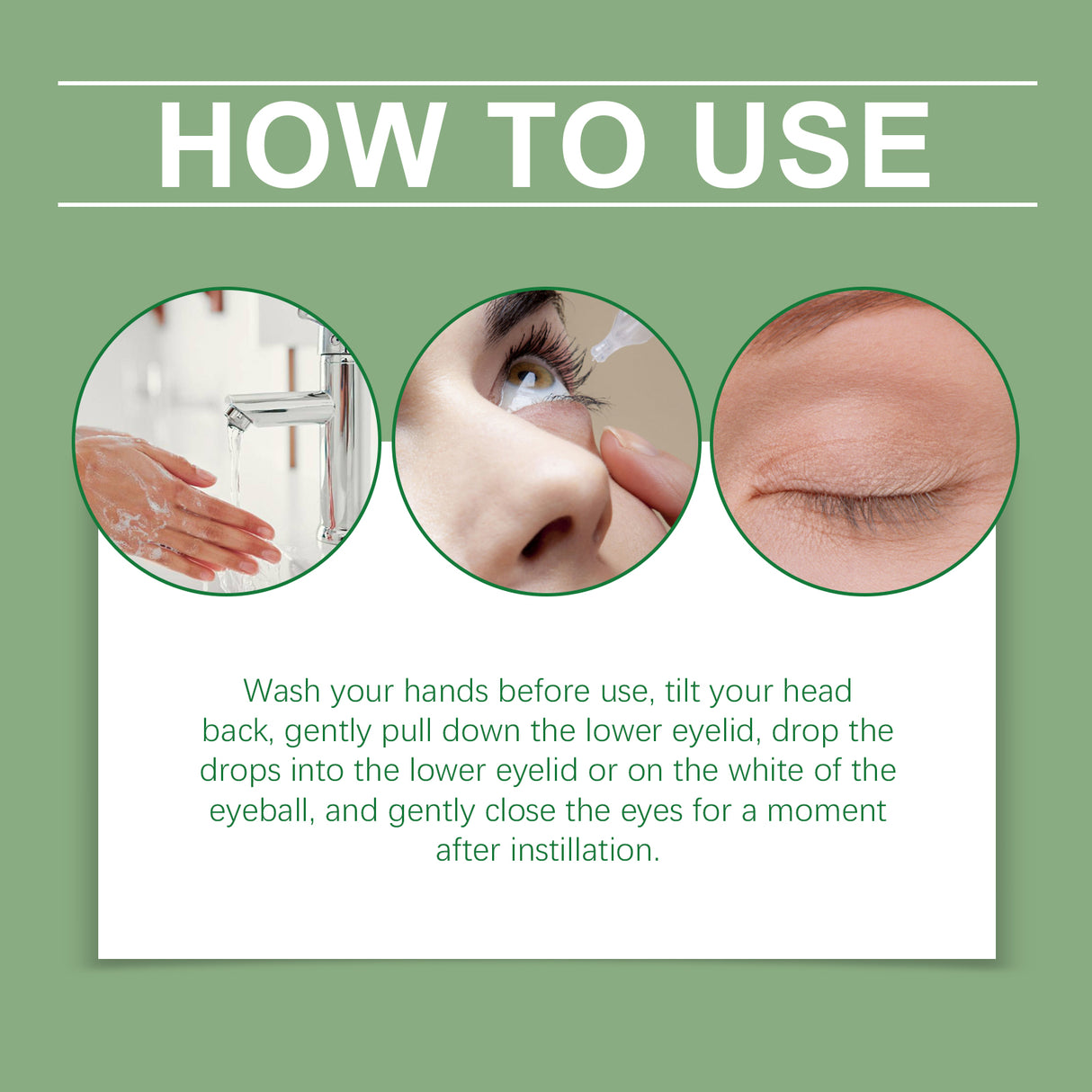 HOW TO USE

Wash your hands before use, tilt your head back, gently pull down the lower eyelid, drop the drops into the lower eyelid or on the white of the eyeball, and gently close the eyes for a moment after instillation.