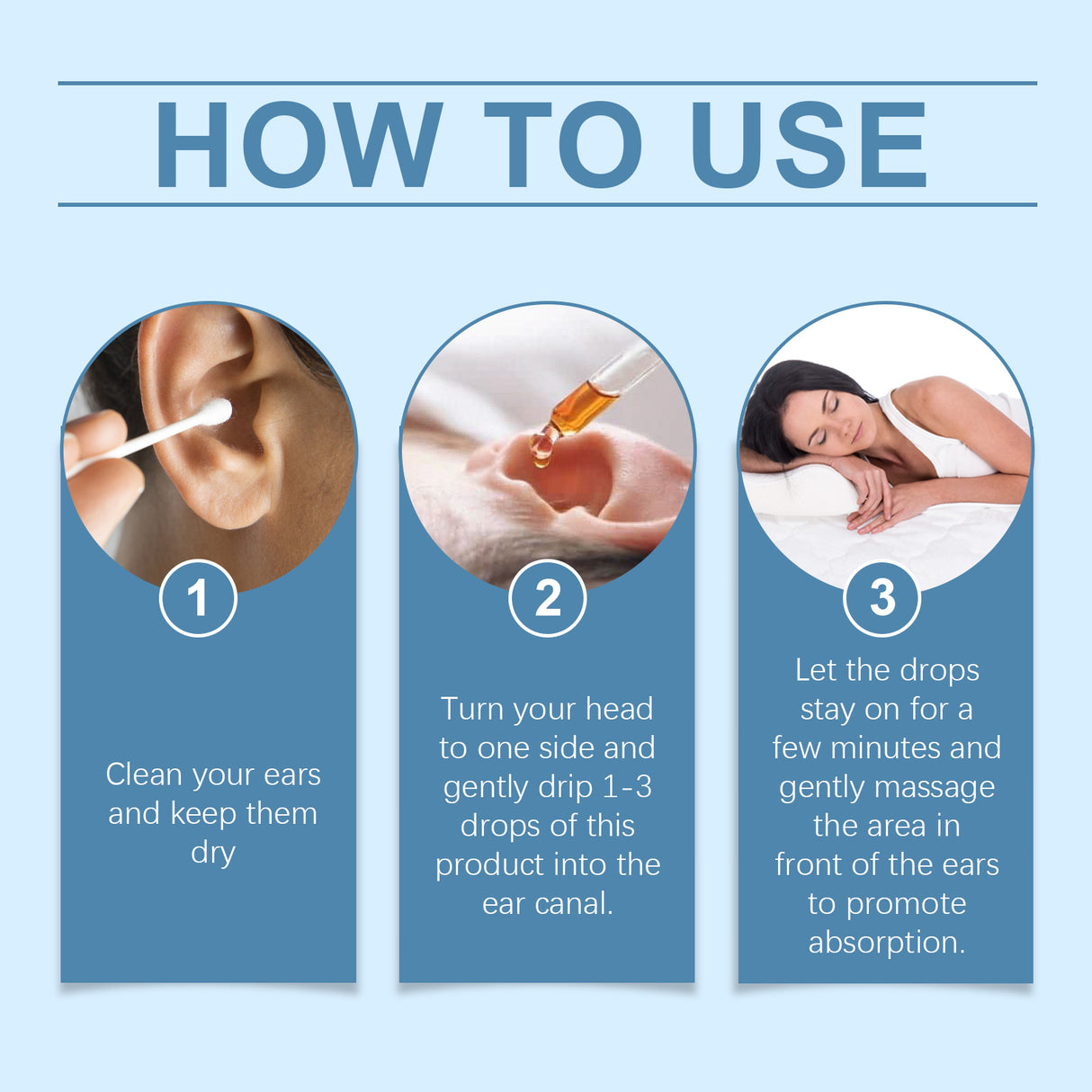 HOW TO USE

1

Clean your ears and keep them dry

2

Turn your head to one side and gently drip 1-3 drops of this product into the ear canal.

3

Let the drops stay on for a few minutes and gently massage the area in front of the ears to promote absorption.