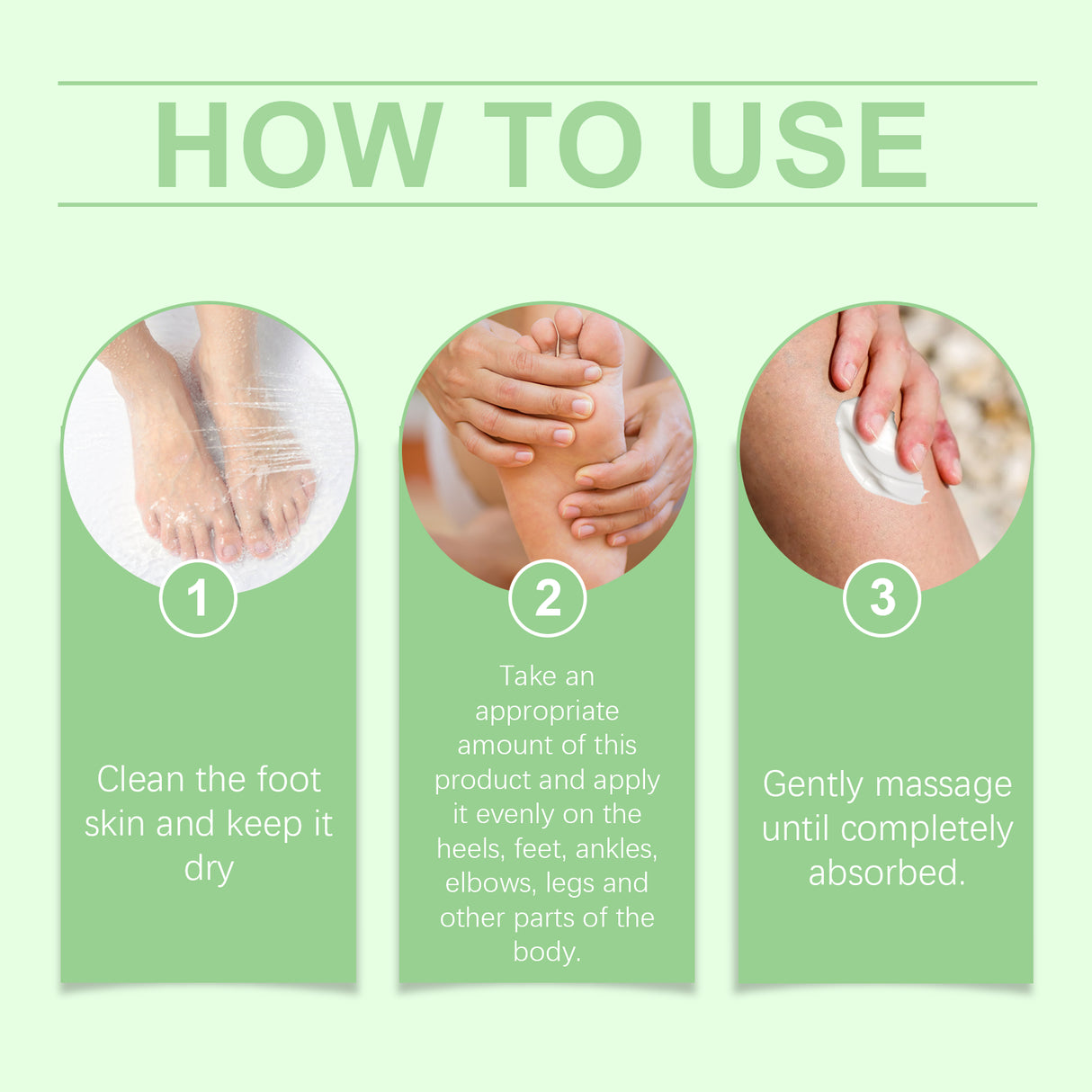 HOW TO USE

1

Clean the foot skin and keep it dry

2

Take an appropriate amount of this product and apply it evenly on the heels, feet, ankles, elbows, legs and other parts of the body.

3

Gently massage until completely absorbed.