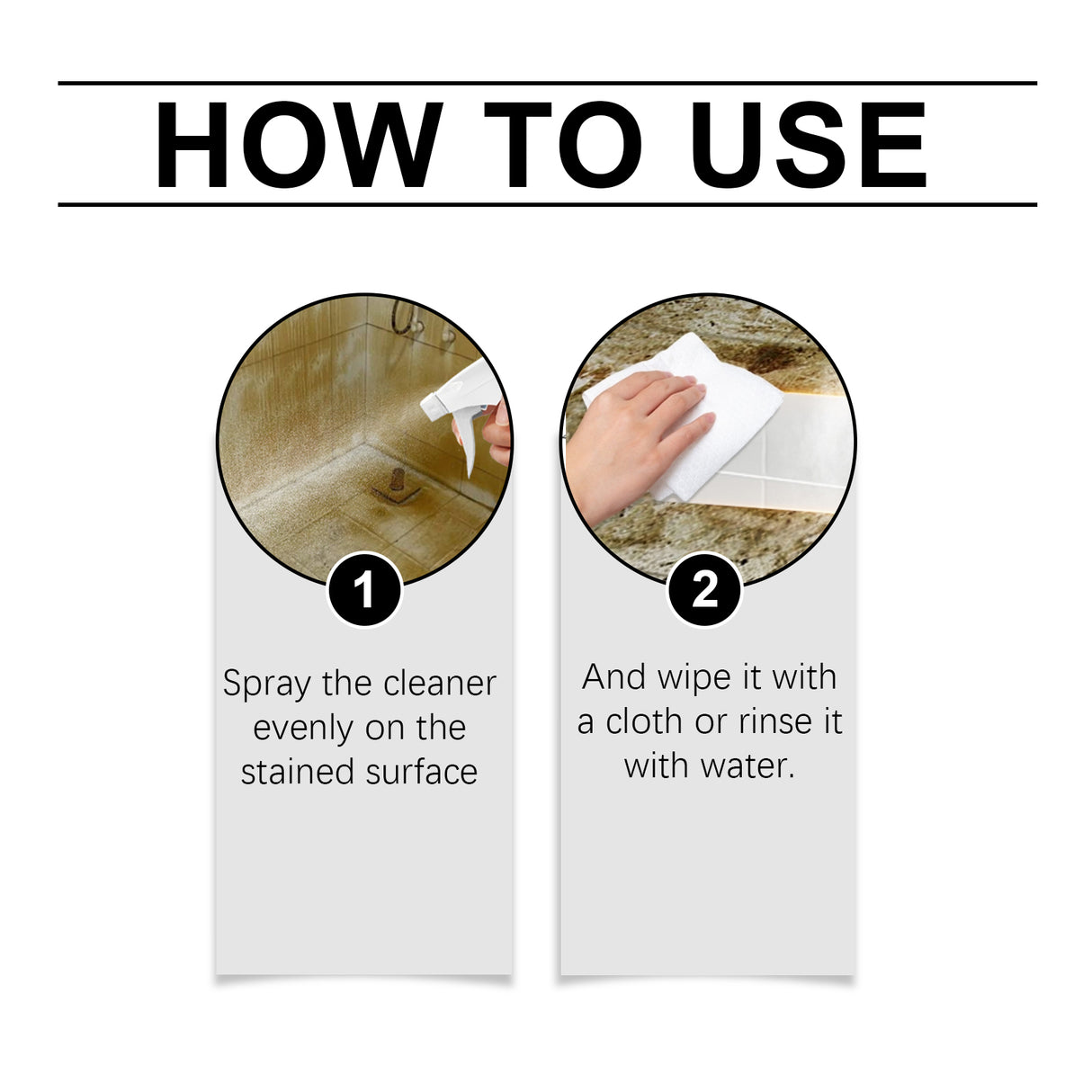 HOW TO USE

1

Spray the cleaner evenly on the stained surface

2

And wipe it with a cloth or rinse it with water.