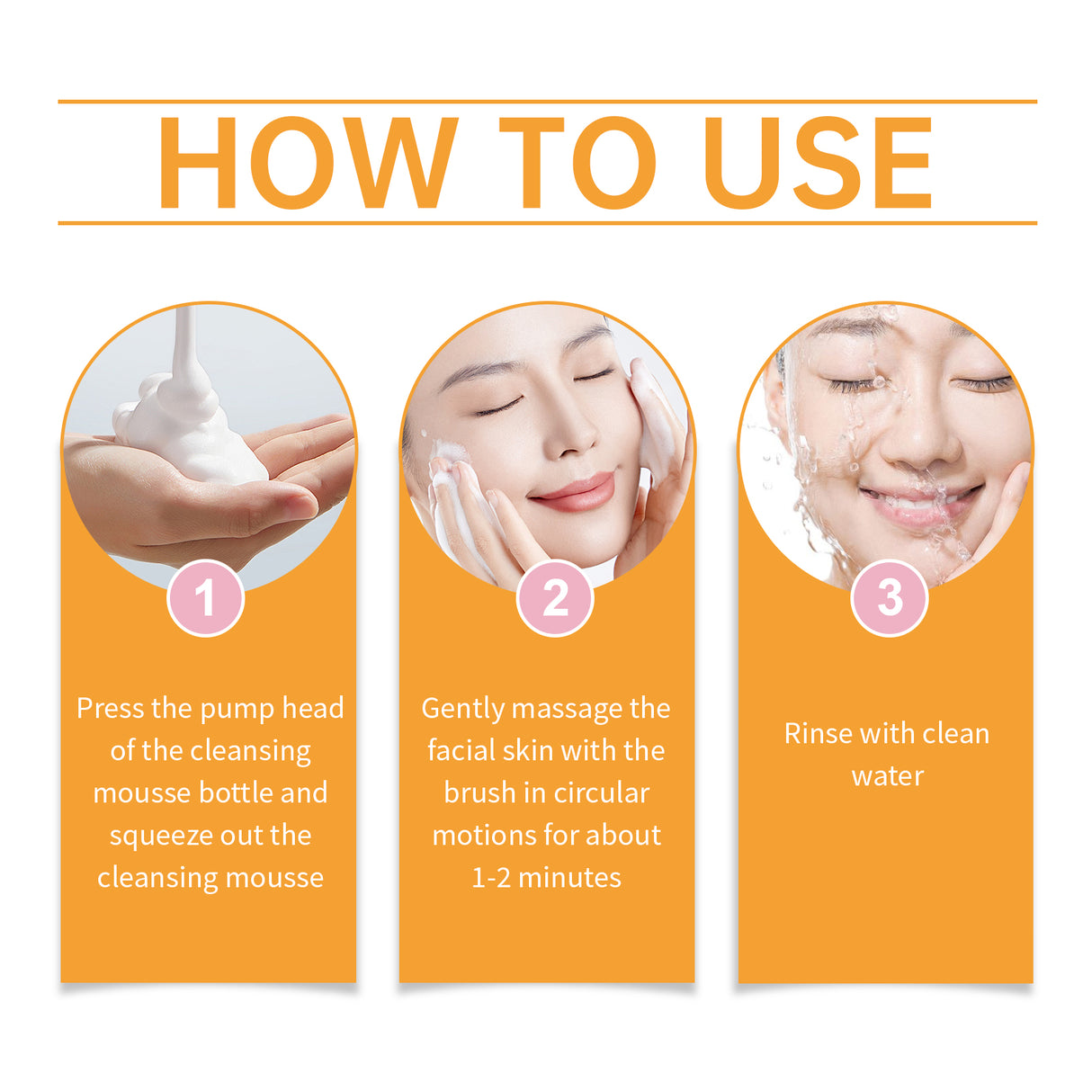 HOW TO USE

1

Press the pump head of the cleansing mousse bottle and squeeze out the cleansing mousse

2

Gently massage the facial skin with the brush in circular motions for about 1-2 minutes

3

Rinse with clean water