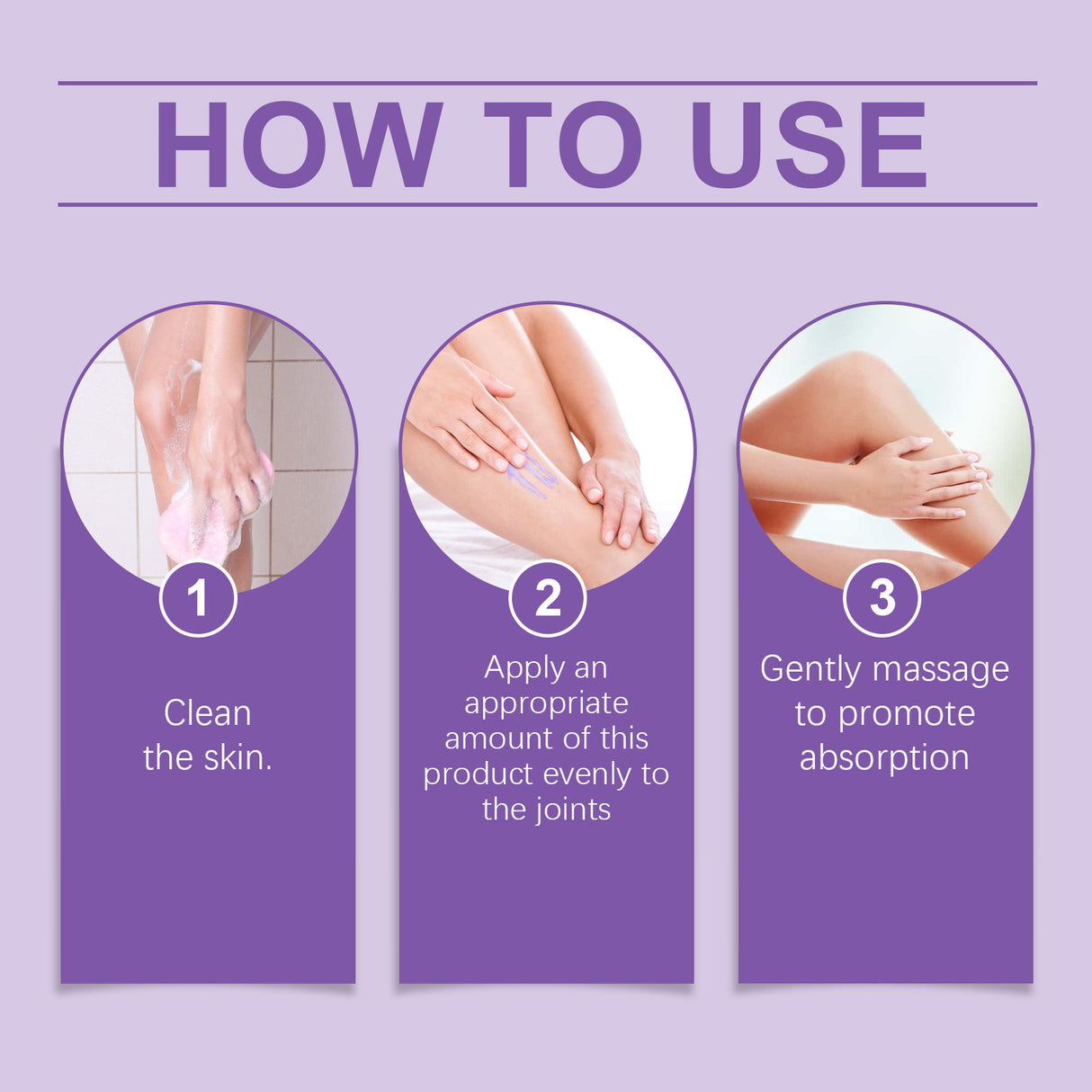 HOW TO USE

1

Clean the skin.

2

Apply an appropriate amount of this product evenly to the joints

3

Gently massage to promote absorption