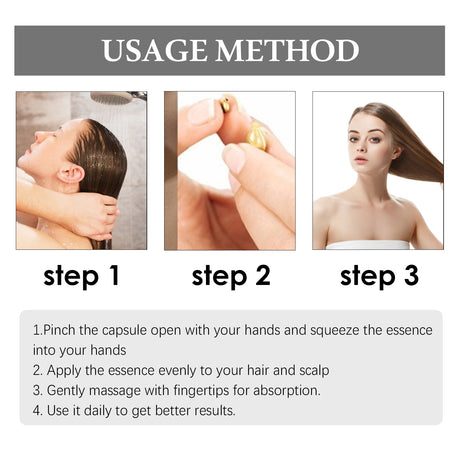 USAGE METHOD

step 1

step 2

step 3

1.Pinch the capsule open with your hands and squeeze the essence into your hands
2. Apply the essence evenly to your hair and scalp
3. Gently massage with fingertips for absorption.
4. Use it daily to get better results.