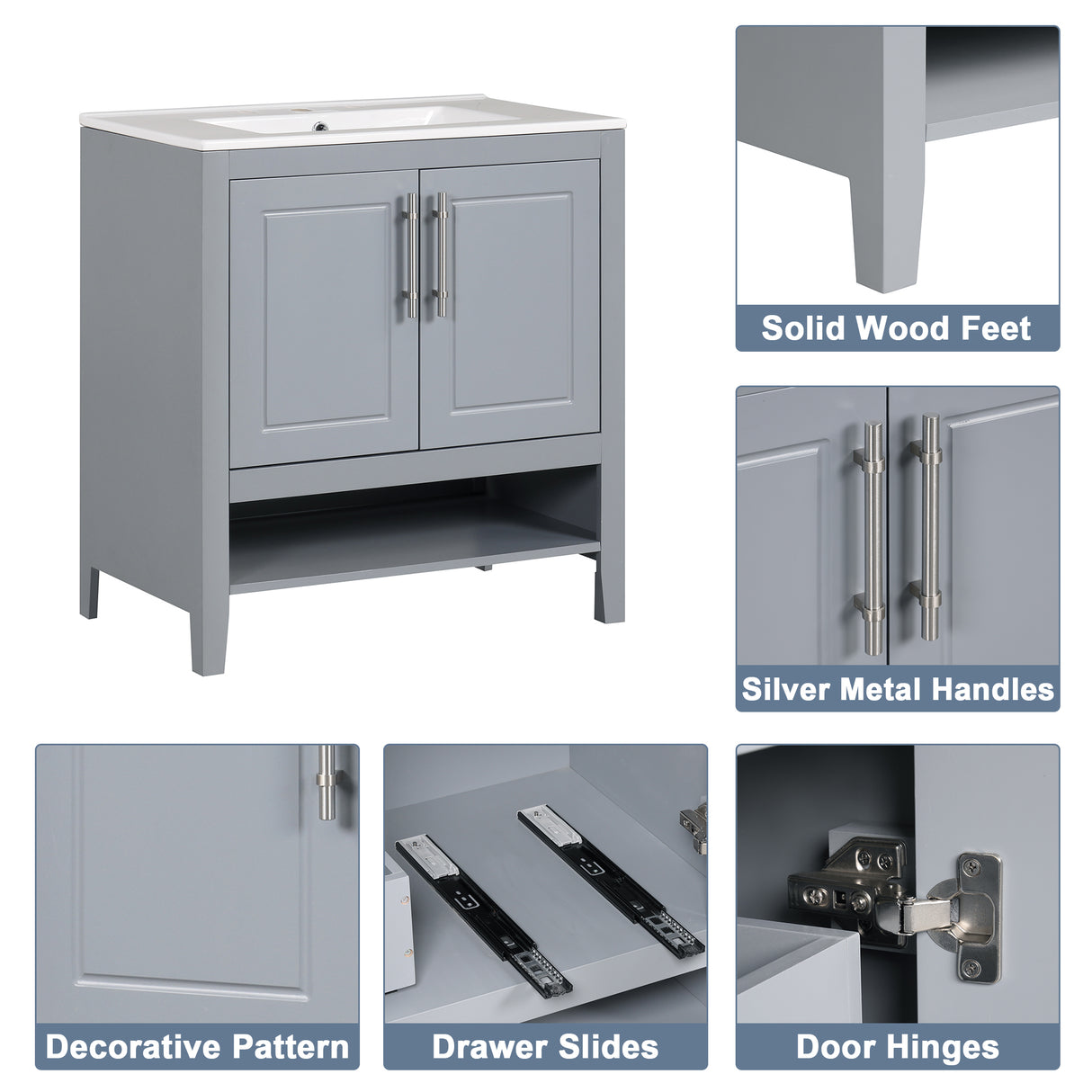 Solid Wood Feet

Silver Metal Handles

Decorative Pattern

Drawer Slides

Door Hinges