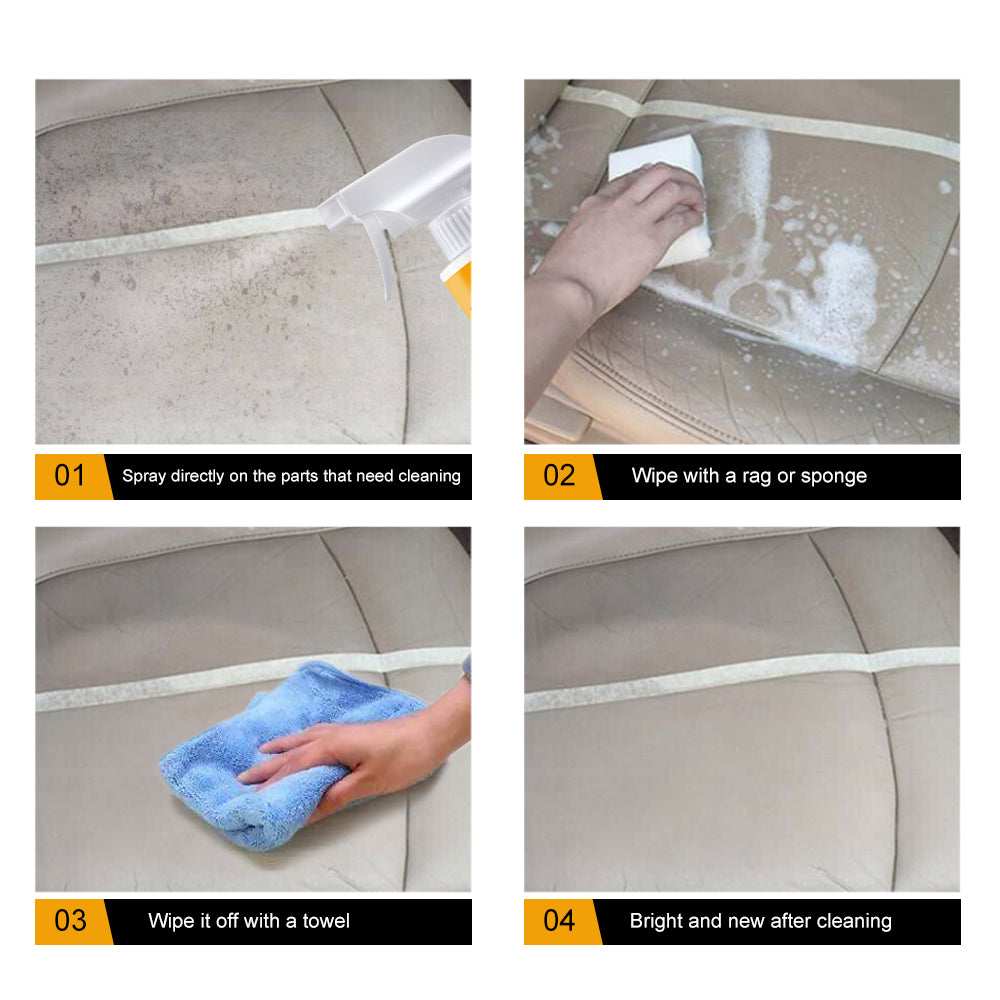 01 Spray directly on the parts that need cleaning

02 Wipe with a rag or sponge

03 Wipe it off with a towel

04 Bright and new after cleaning