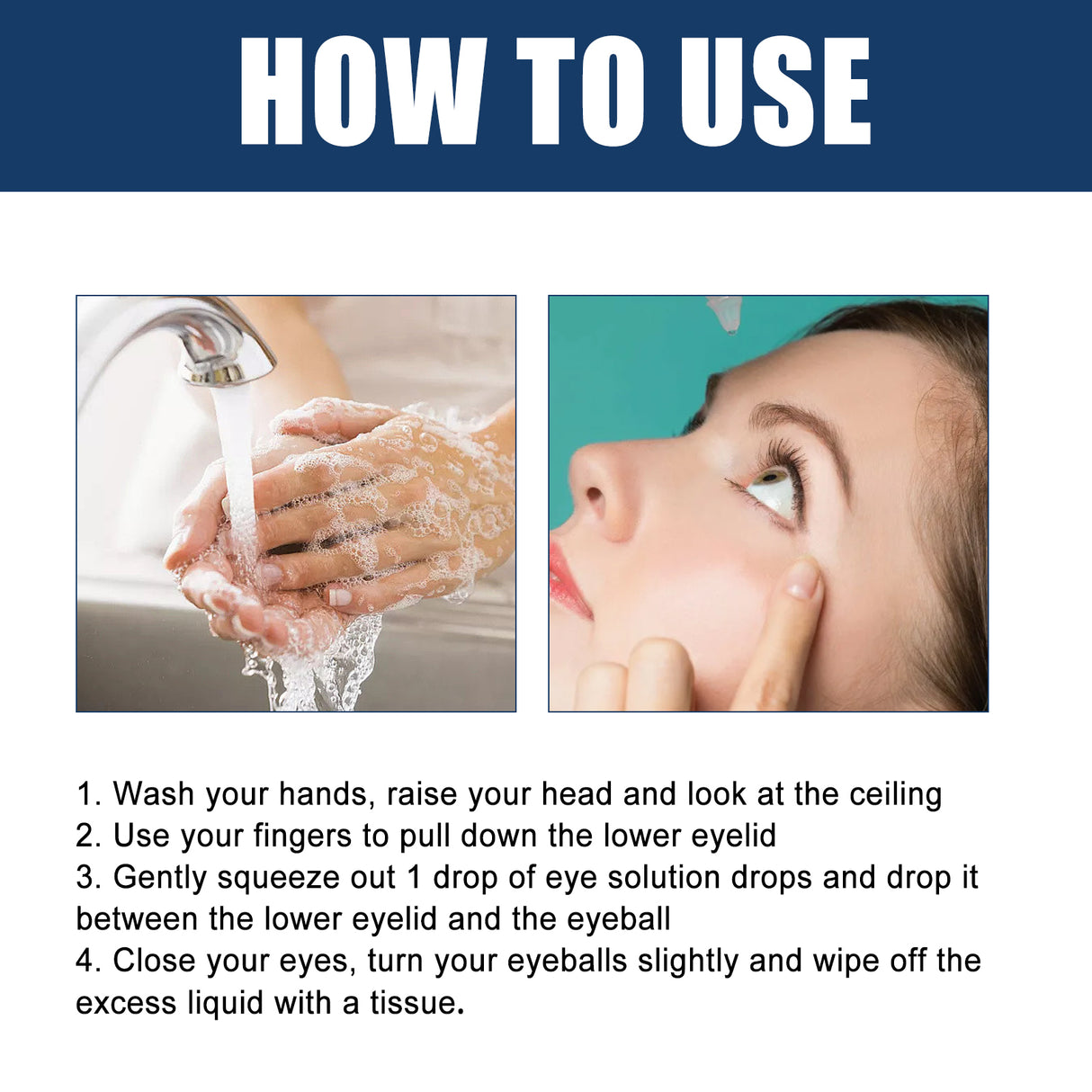 HOW TO USE

1. Wash your hands, raise your head and look at the ceiling
2. Use your fingers to pull down the lower eyelid
3. Gently squeeze out 1 drop of eye solution drops and drop it between the lower eyelid and the eyeball
4. Close your eyes, turn your eyeballs slightly and wipe off the excess liquid with a tissue.