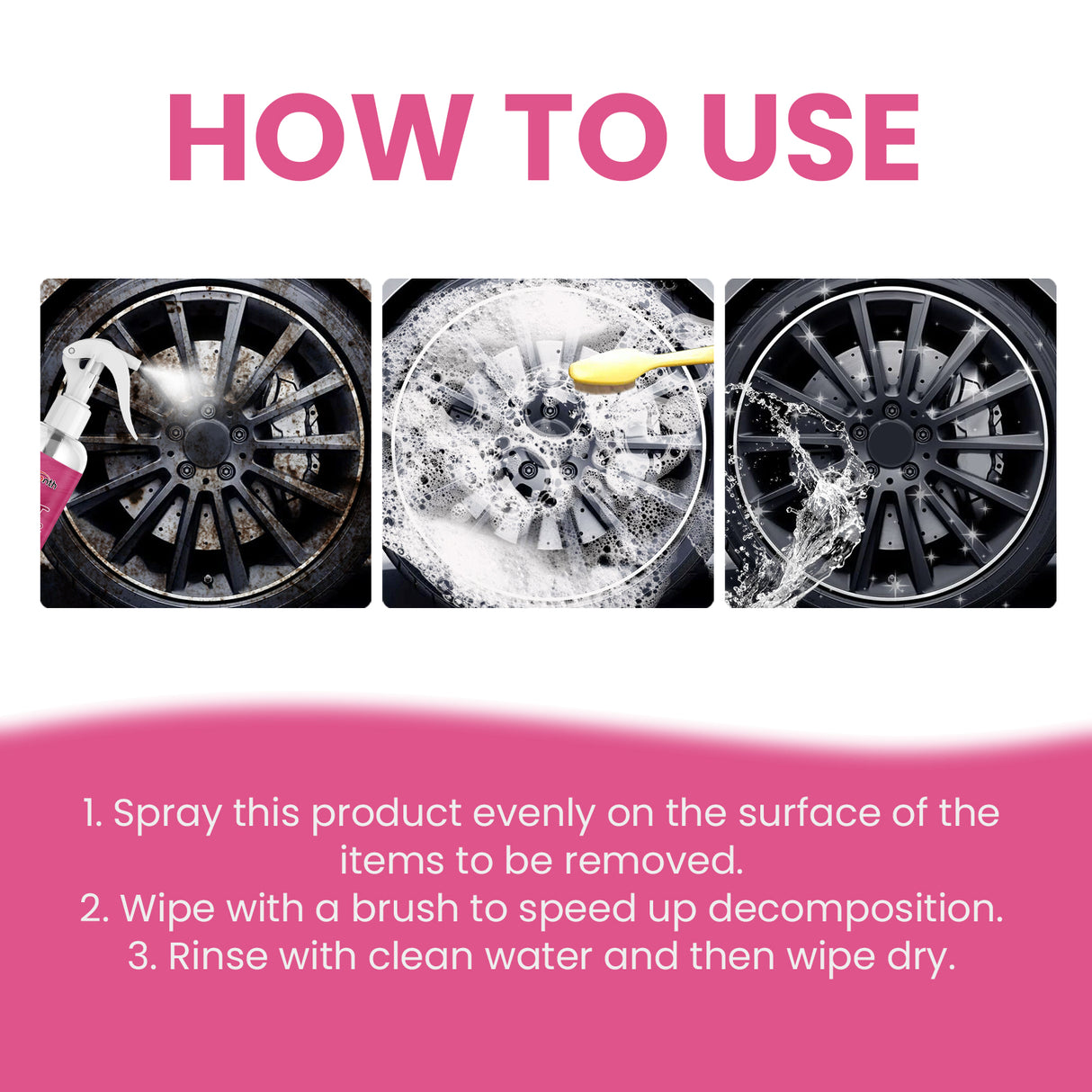 HOW TO USE

1. Spray this product evenly on the surface of the items to be removed.
2. Wipe with a brush to speed up decomposition.
3. Rinse with clean water and then wipe dry.