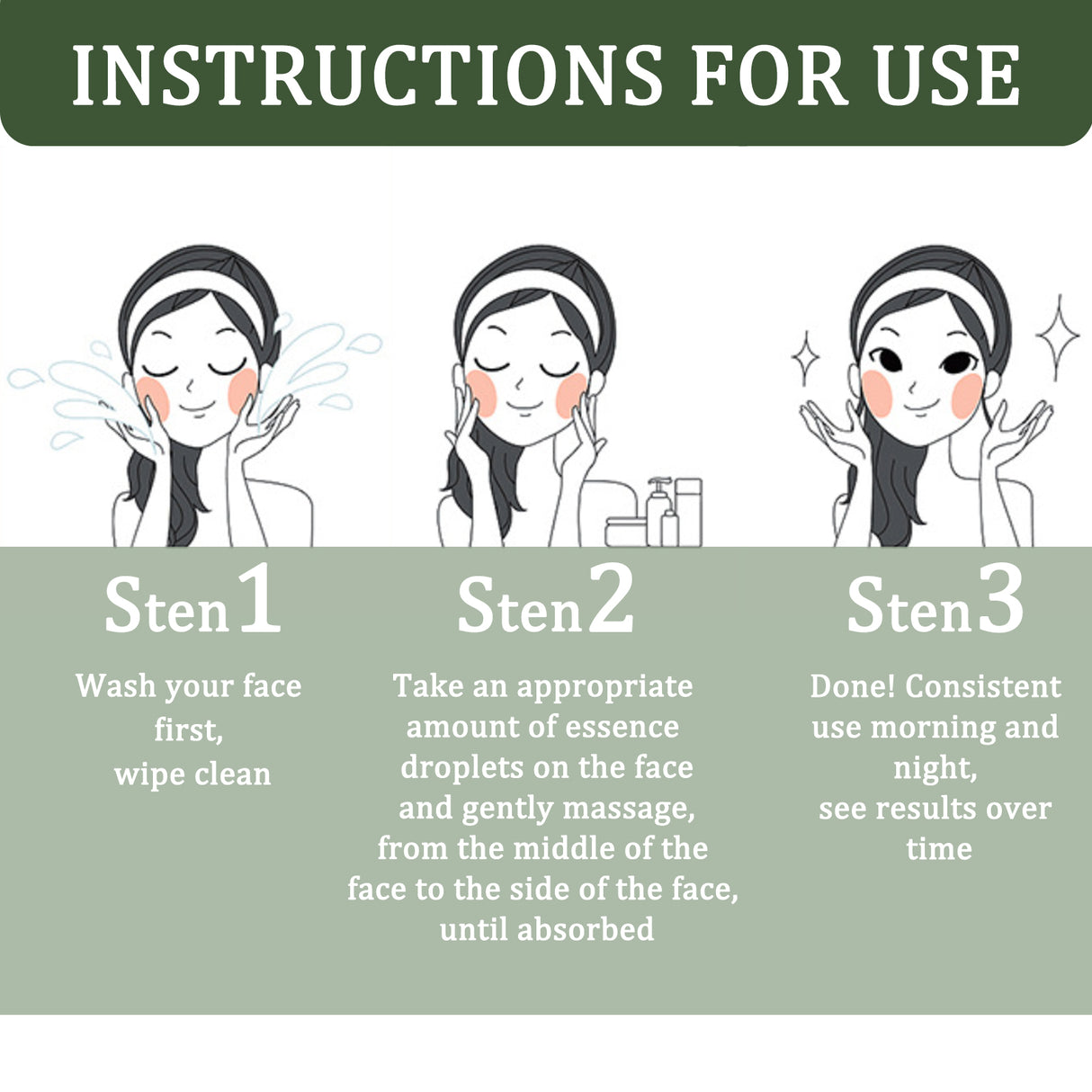 INSTRUCTIONS FOR USE

Sten1

Wash your face first, wipe clean

Sten2

Take an appropriate amount of essence droplets on the face and gently massage, from the middle of the face to the side of the face, until absorbed

Sten3

Done! Consistent use morning and night, see results over time