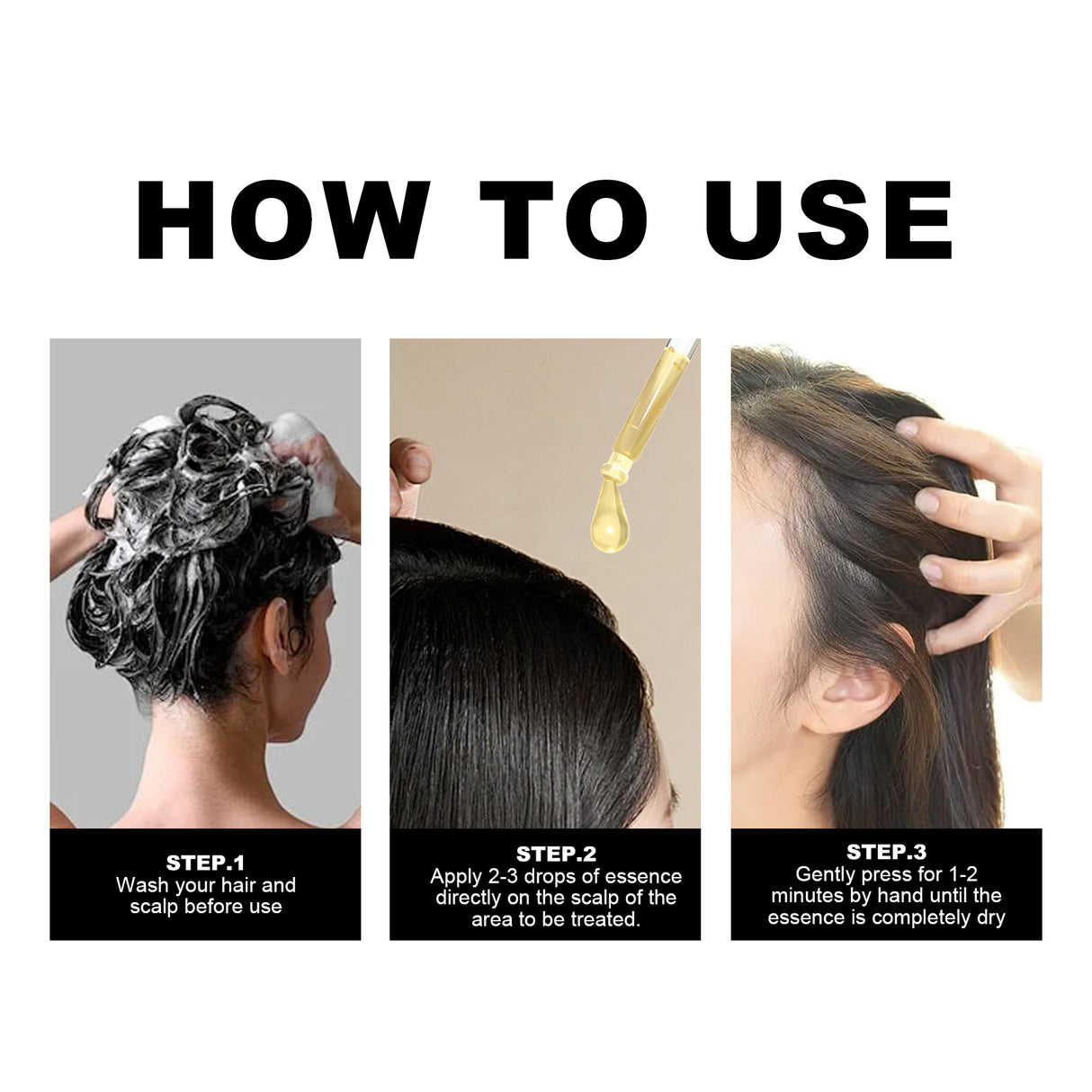 HOW TO USE

STEP.1
Wash your hair and scalp before use

STEP.2
Apply 2-3 drops of essence directly on the scalp of the area to be treated.

STEP.3
Gently press for 1-2 minutes by hand until the essence is completely dry