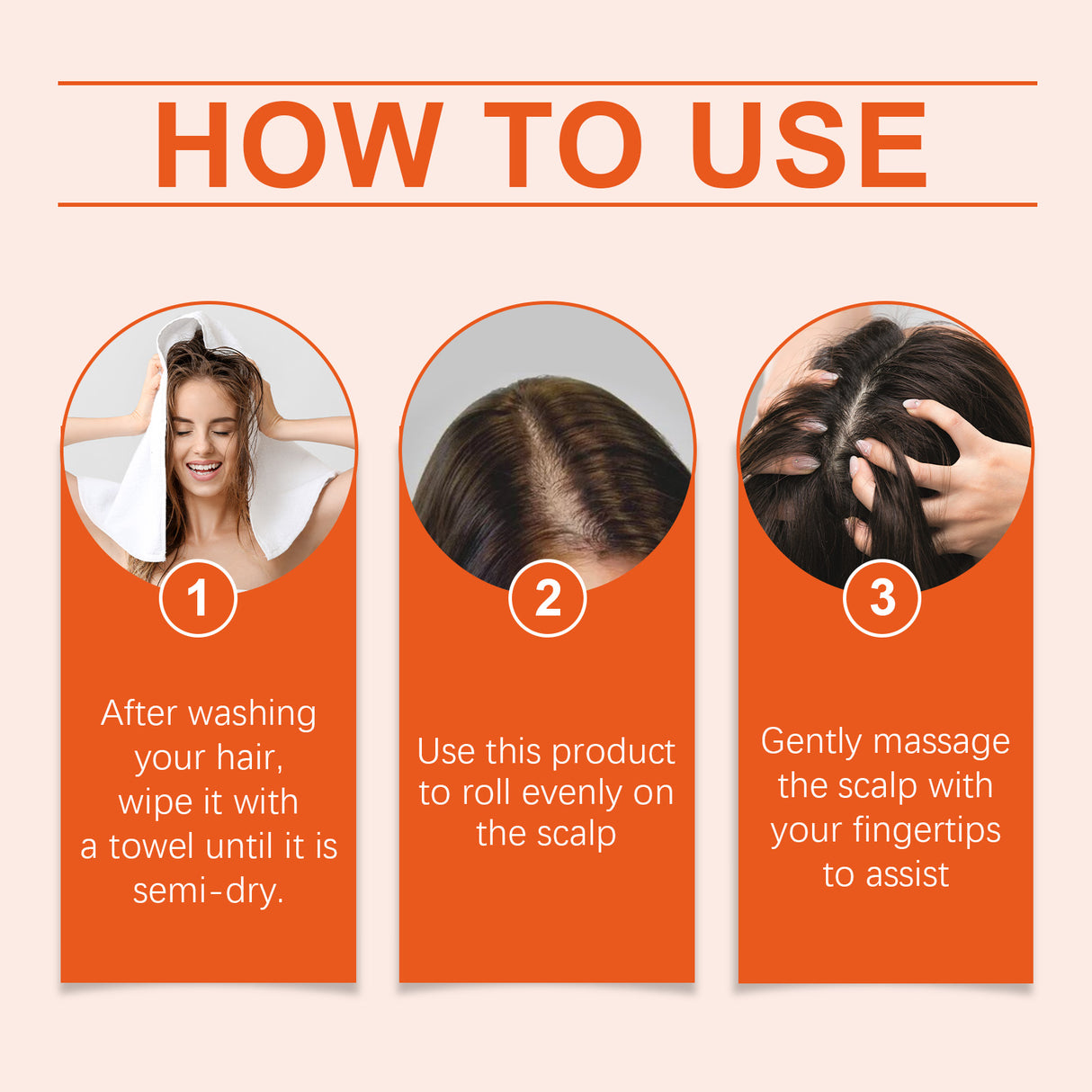 HOW TO USE

1

After washing your hair, wipe it with a towel until it is semi-dry.

2

Use this product to roll evenly on the scalp

3

Gently massage the scalp with your fingertips to assist