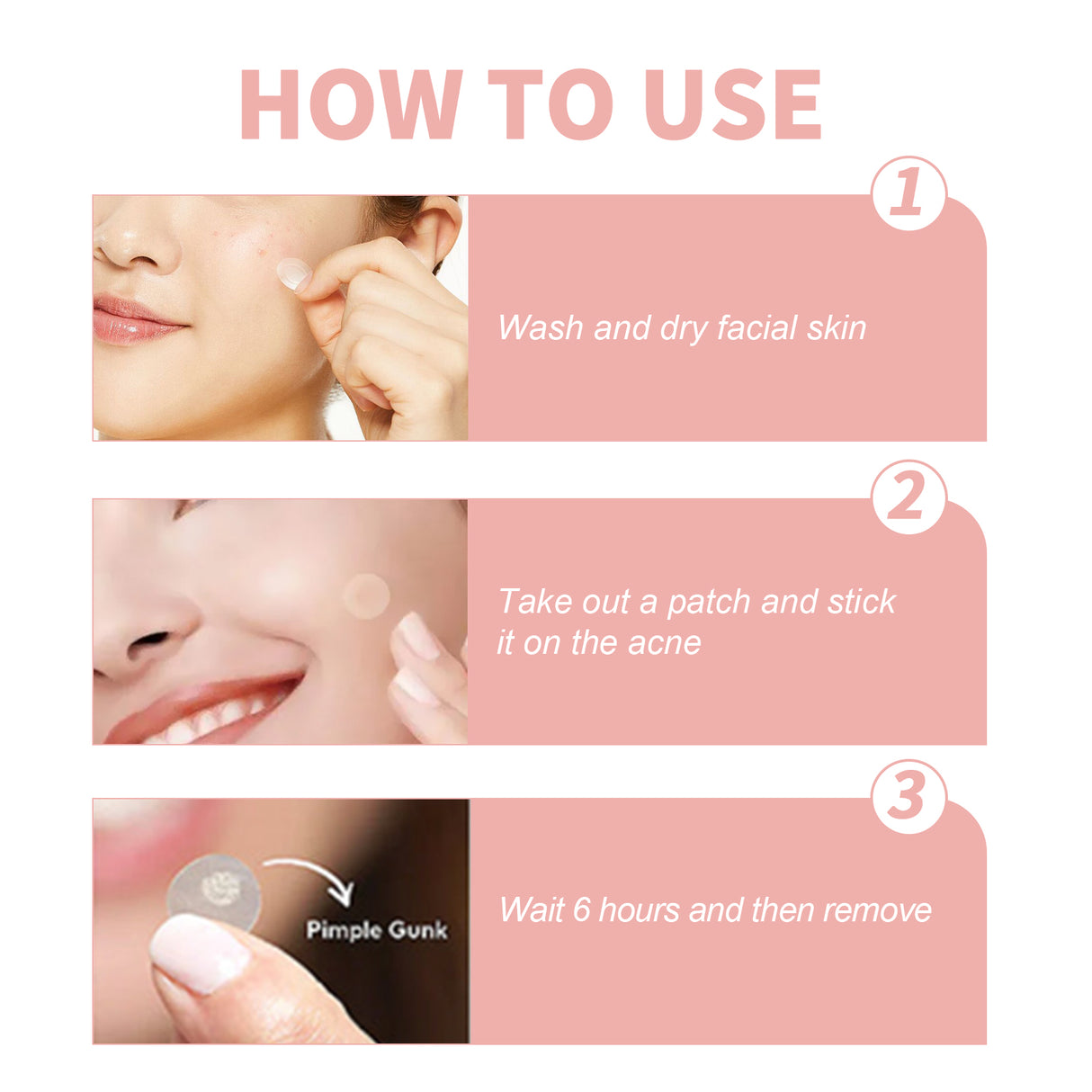 HOW TO USE

1

Wash and dry facial skin

2

Take out a patch and stick it on the acne

3

Pimple Gunk

Wait 6 hours and then remove