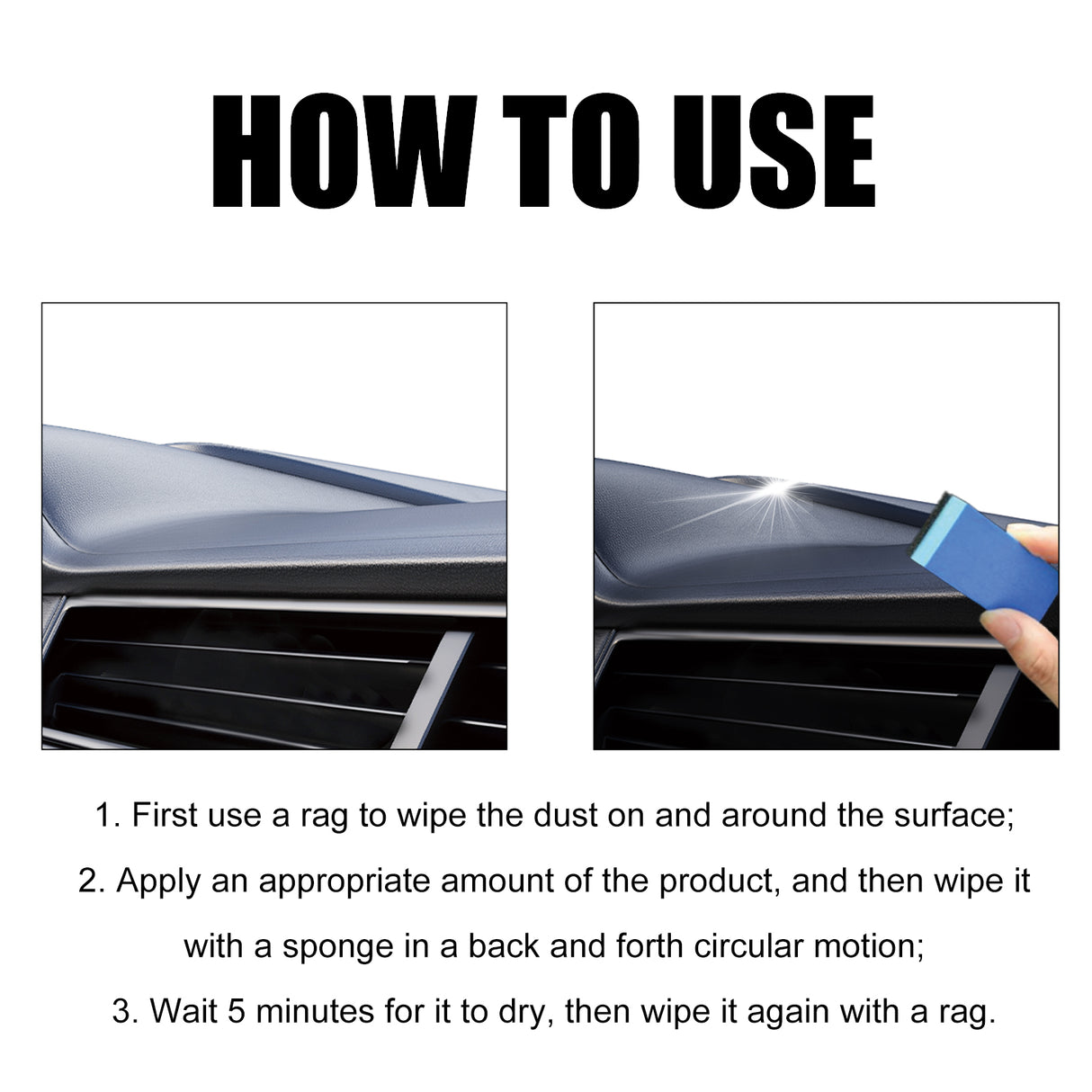 HOW TO USE

1. First use a rag to wipe the dust on and around the surface;

2. Apply an appropriate amount of the product, and then wipe it with a sponge in a back and forth circular motion;

3. Wait 5 minutes for it to dry, then wipe it again with a rag.