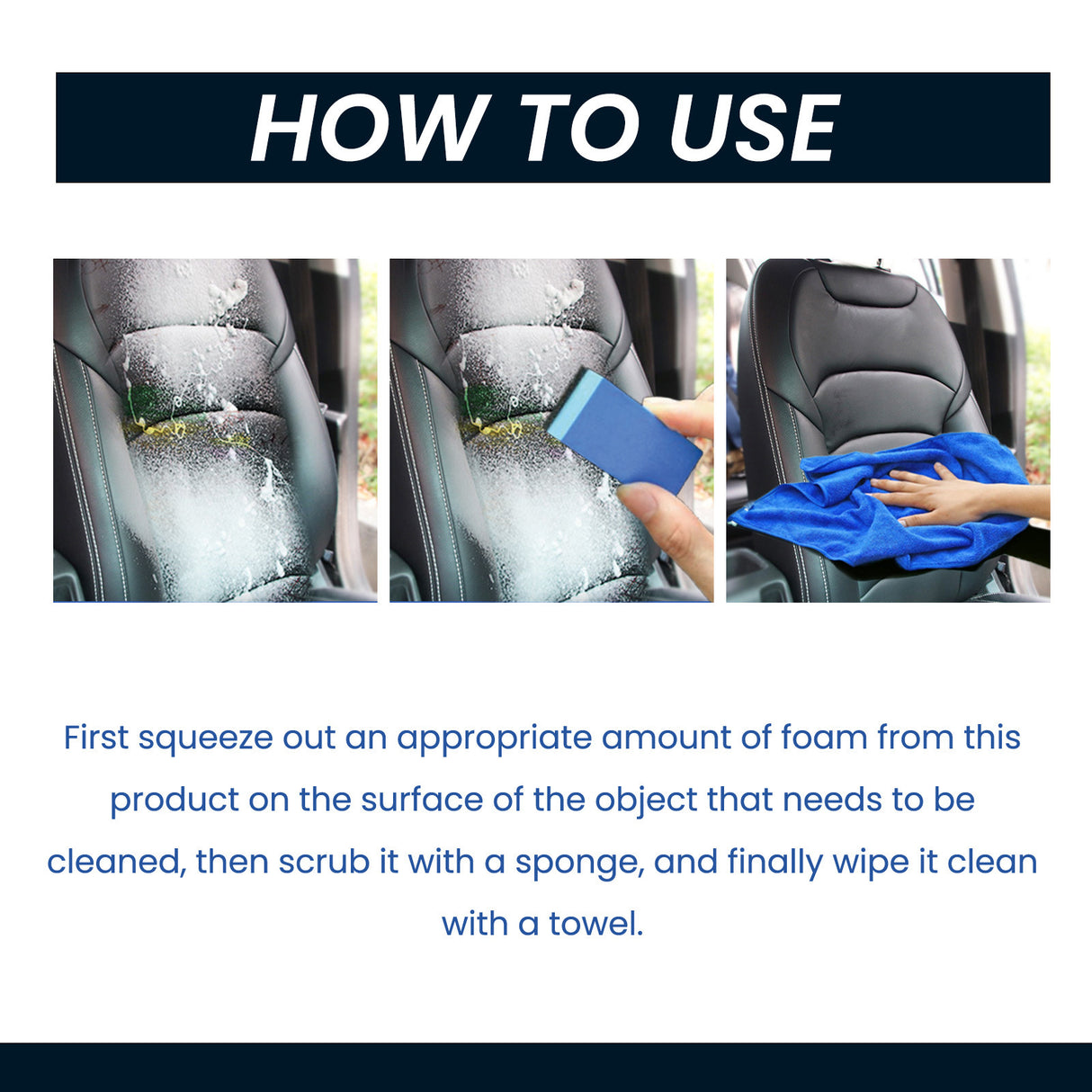 HOW TO USE

First squeeze out an appropriate amount of foam from this product on the surface of the object that needs to be cleaned, then scrub it with a sponge, and finally wipe it clean with a towel.