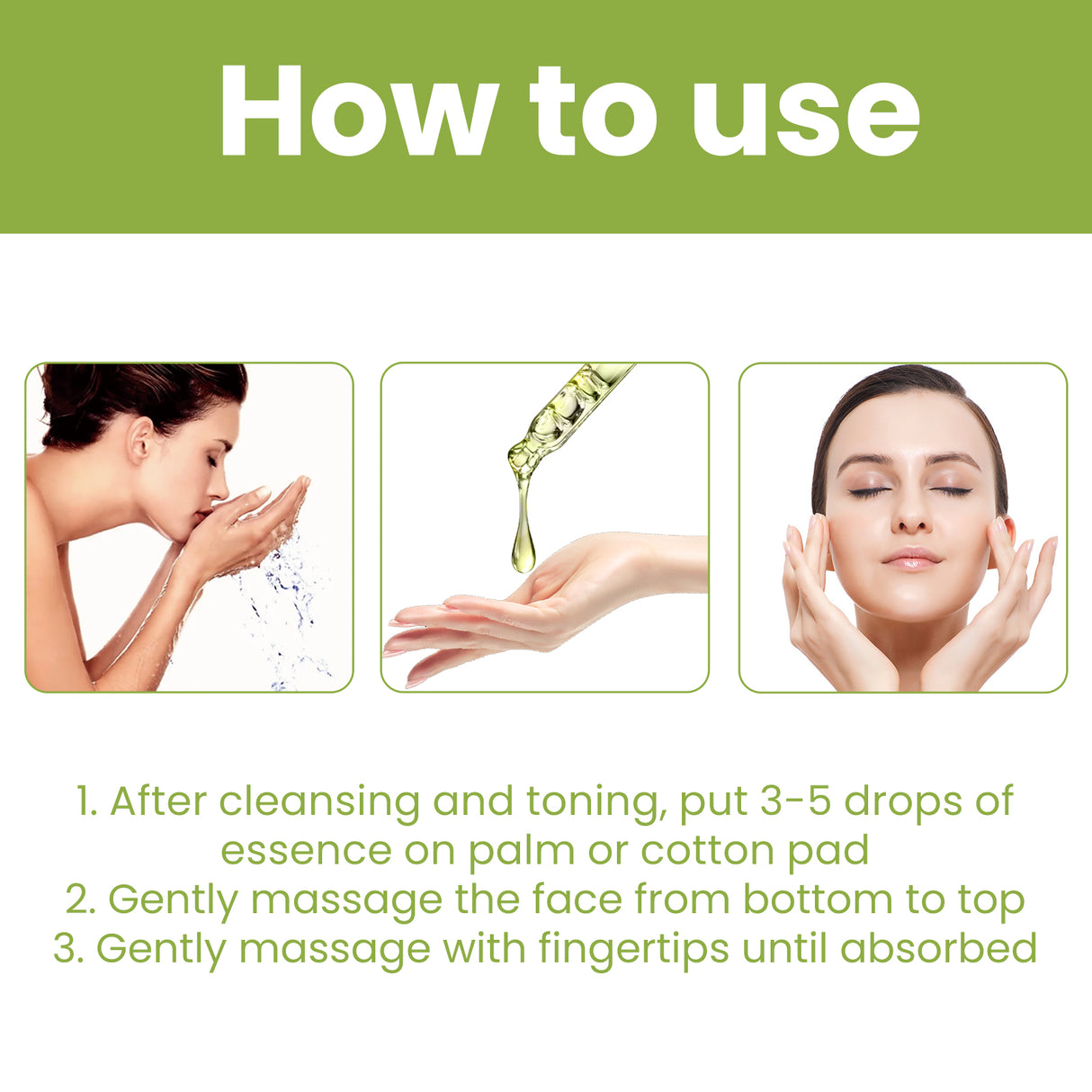 How to use

1. After cleansing and toning, put 3-5 drops of essence on palm or cotton pad
2. Gently massage the face from bottom to top
3. Gently massage with fingertips until absorbed