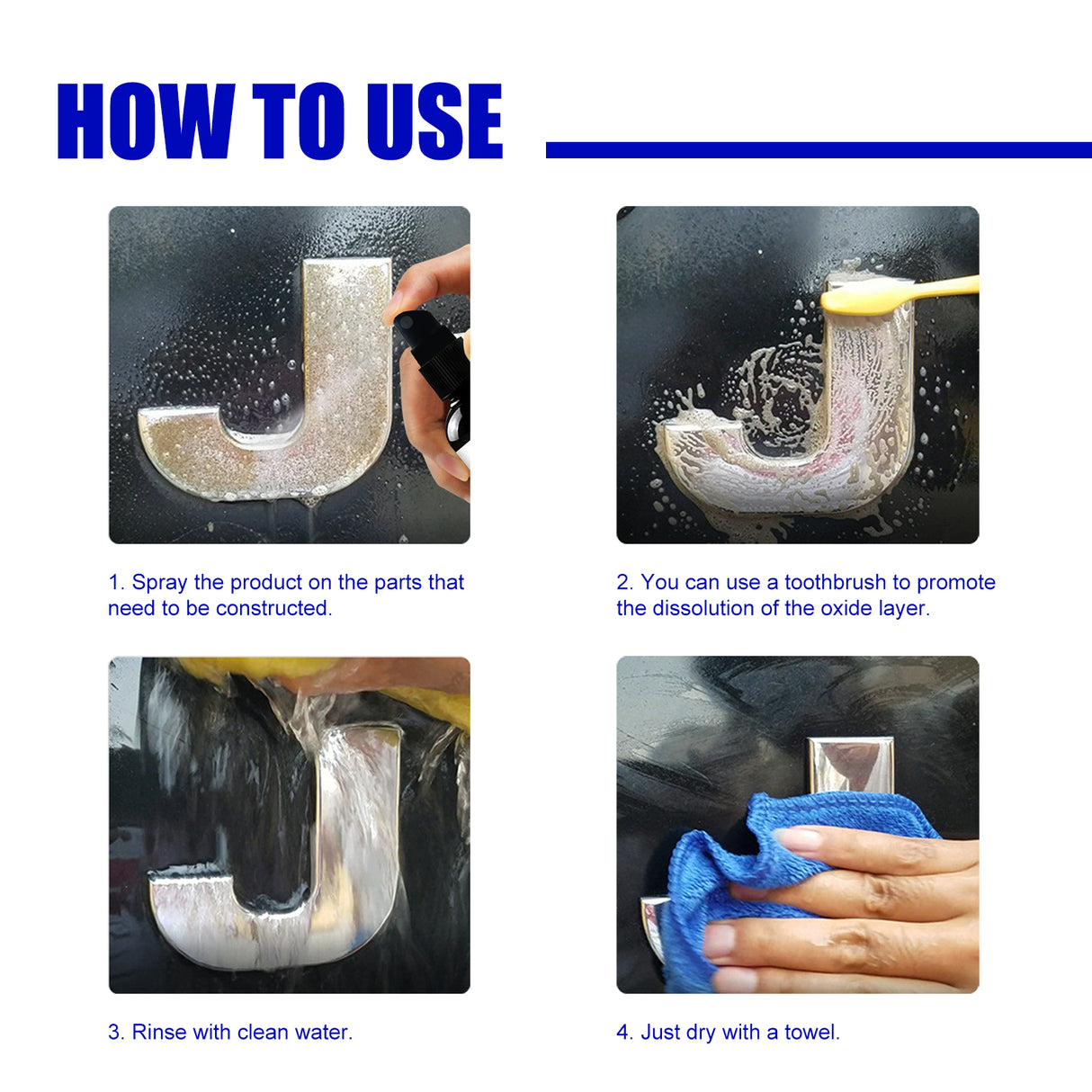 HOW TO USE

1. Spray the product on the parts that need to be constructed.

2. You can use a toothbrush to promote the dissolution of the oxide layer.

3. Rinse with clean water.

4. Just dry with a towel.