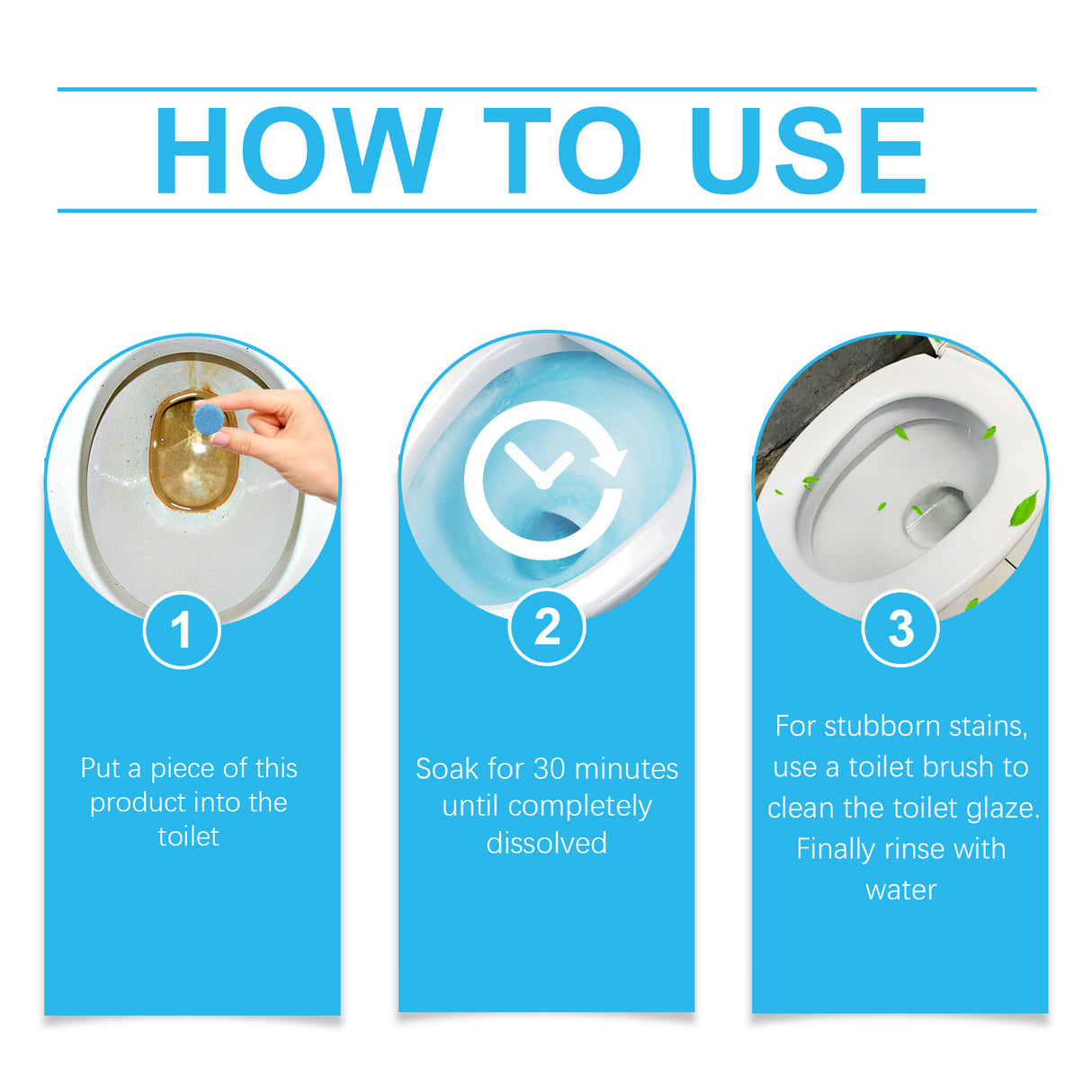 HOW TO USE

1

Put a piece of this product into the toilet

2

Soak for 30 minutes until completely dissolved

3

For stubborn stains, use a toilet brush to clean the toilet glaze. Finally rinse with water