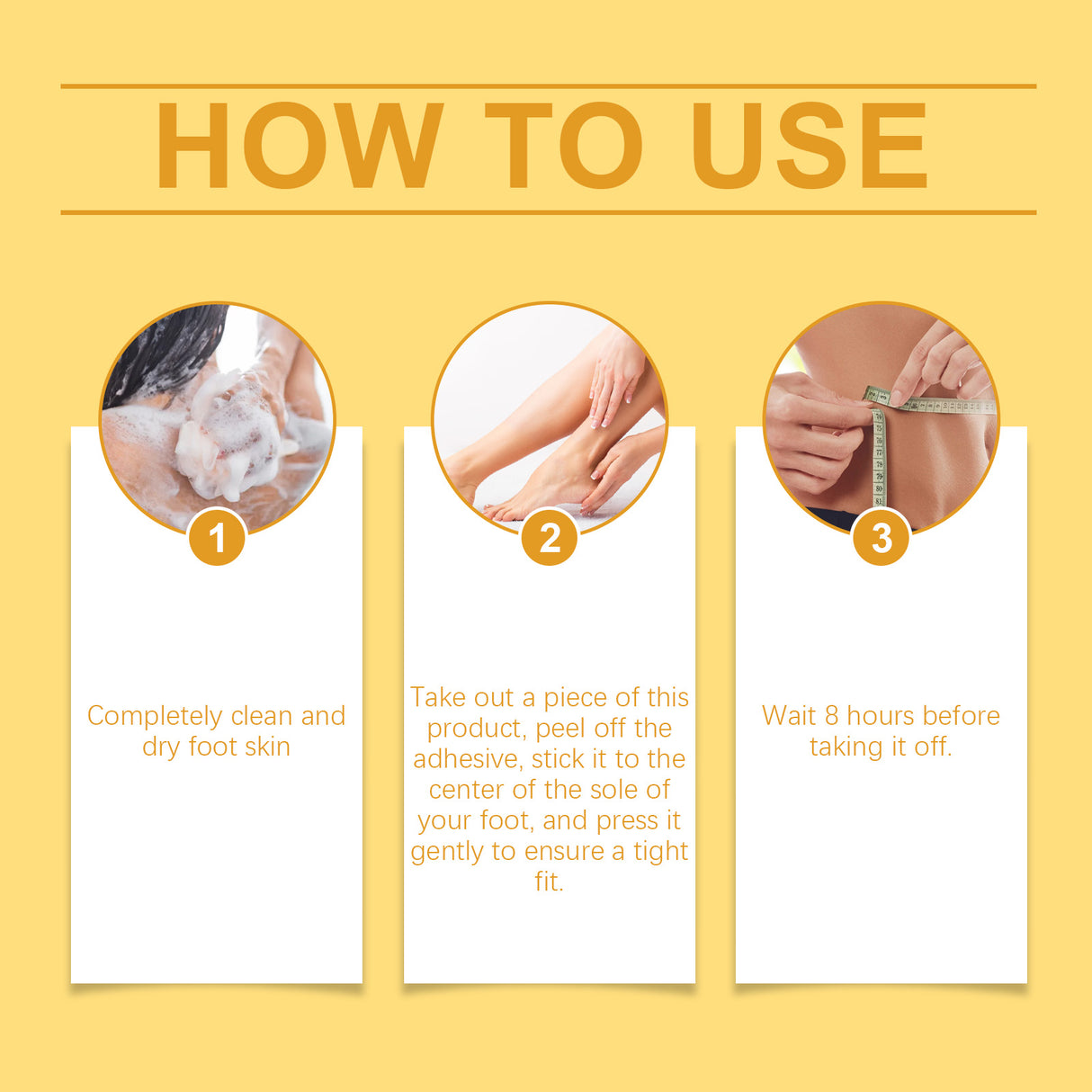 HOW TO USE

1

Completely clean and dry foot skin

2

Take out a piece of this product, peel off the adhesive, stick it to the center of the sole of your foot, and press it gently to ensure a tight fit.

3

Wait 8 hours before taking it off.