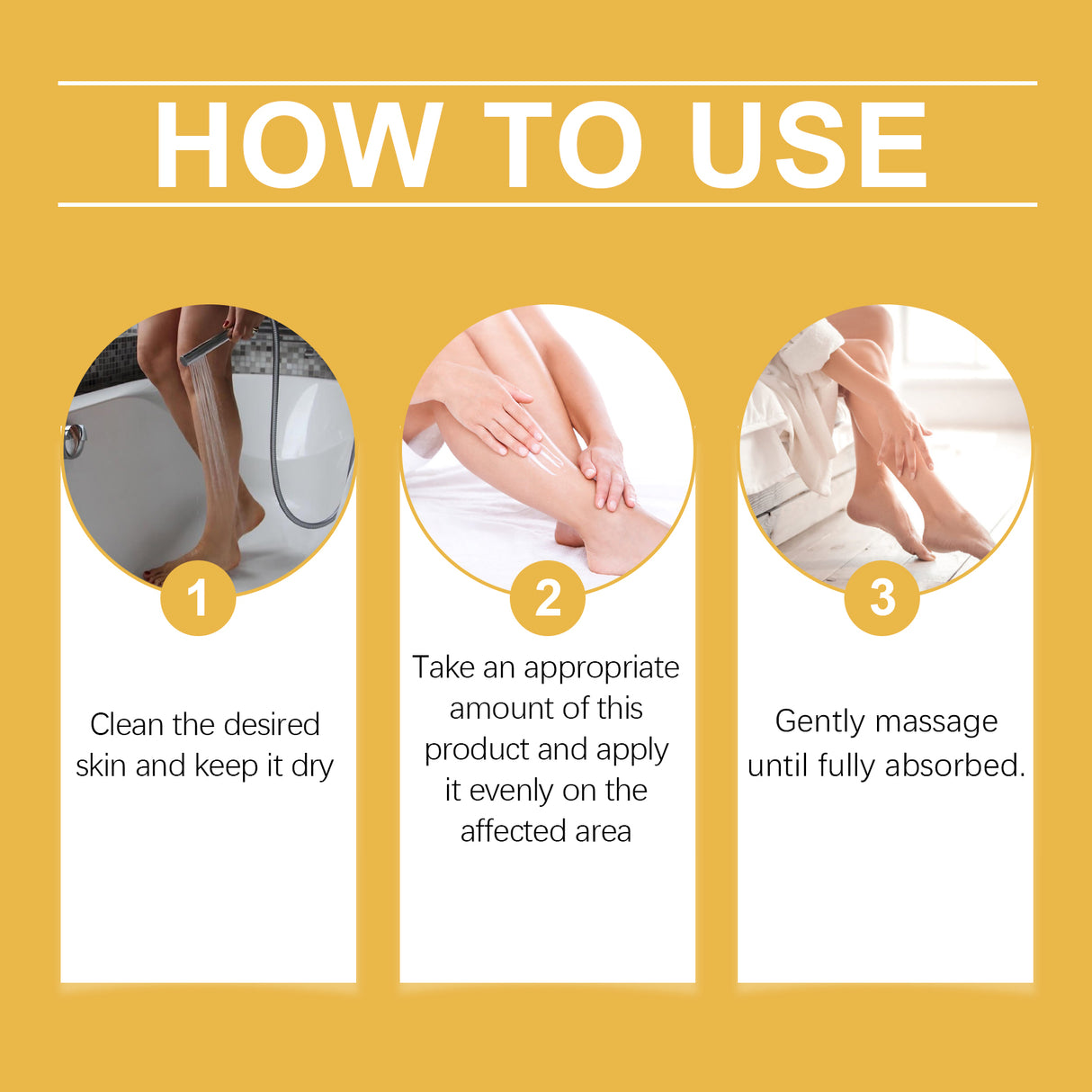 HOW TO USE

1

Clean the desired skin and keep it dry

2

Take an appropriate amount of this product and apply it evenly on the affected area

3

Gently massage until fully absorbed.