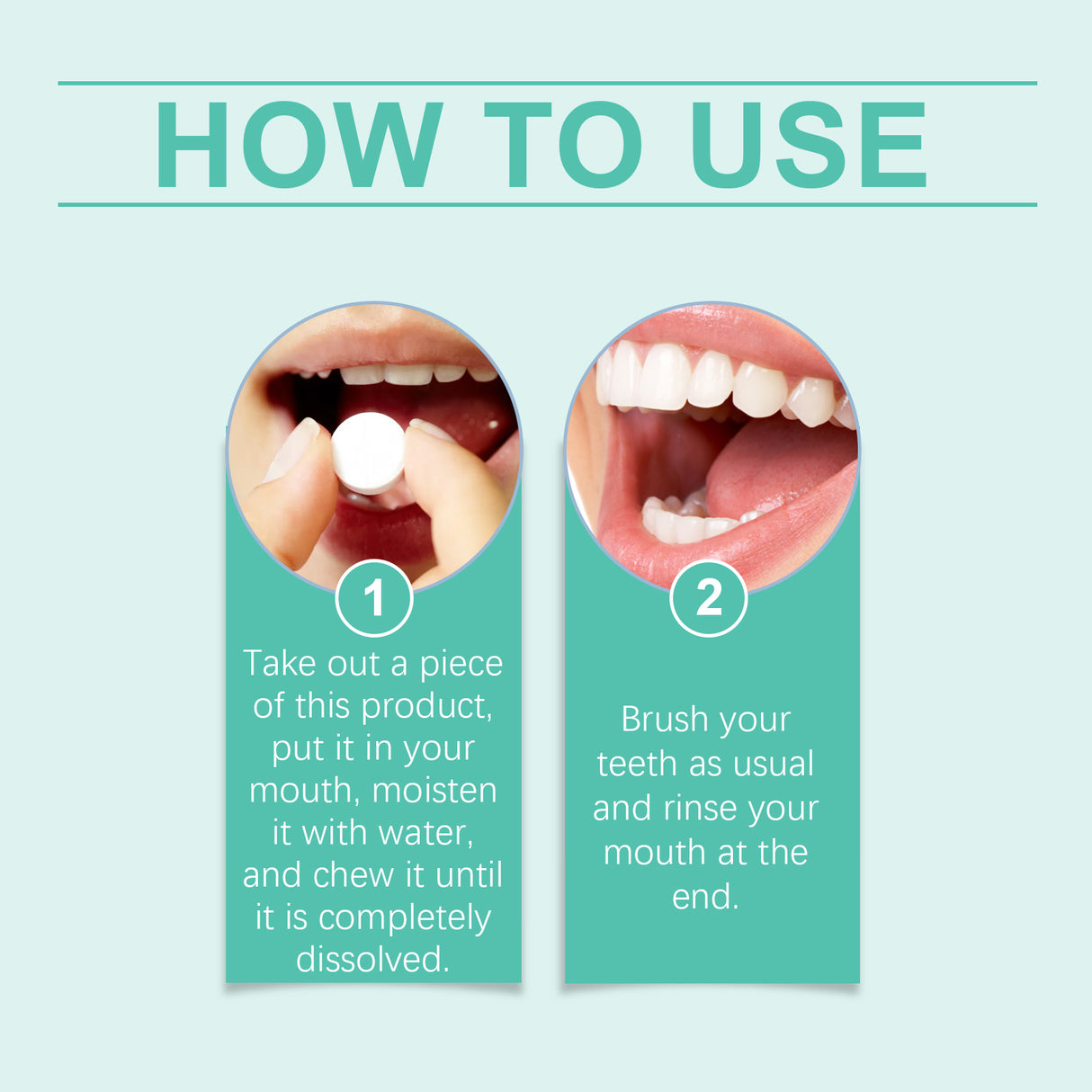 HOW TO USE

1

Take out a piece of this product, put it in your mouth, moisten it with water, and chew it until it is completely dissolved.

2

Brush your teeth as usual and rinse your mouth at the end.