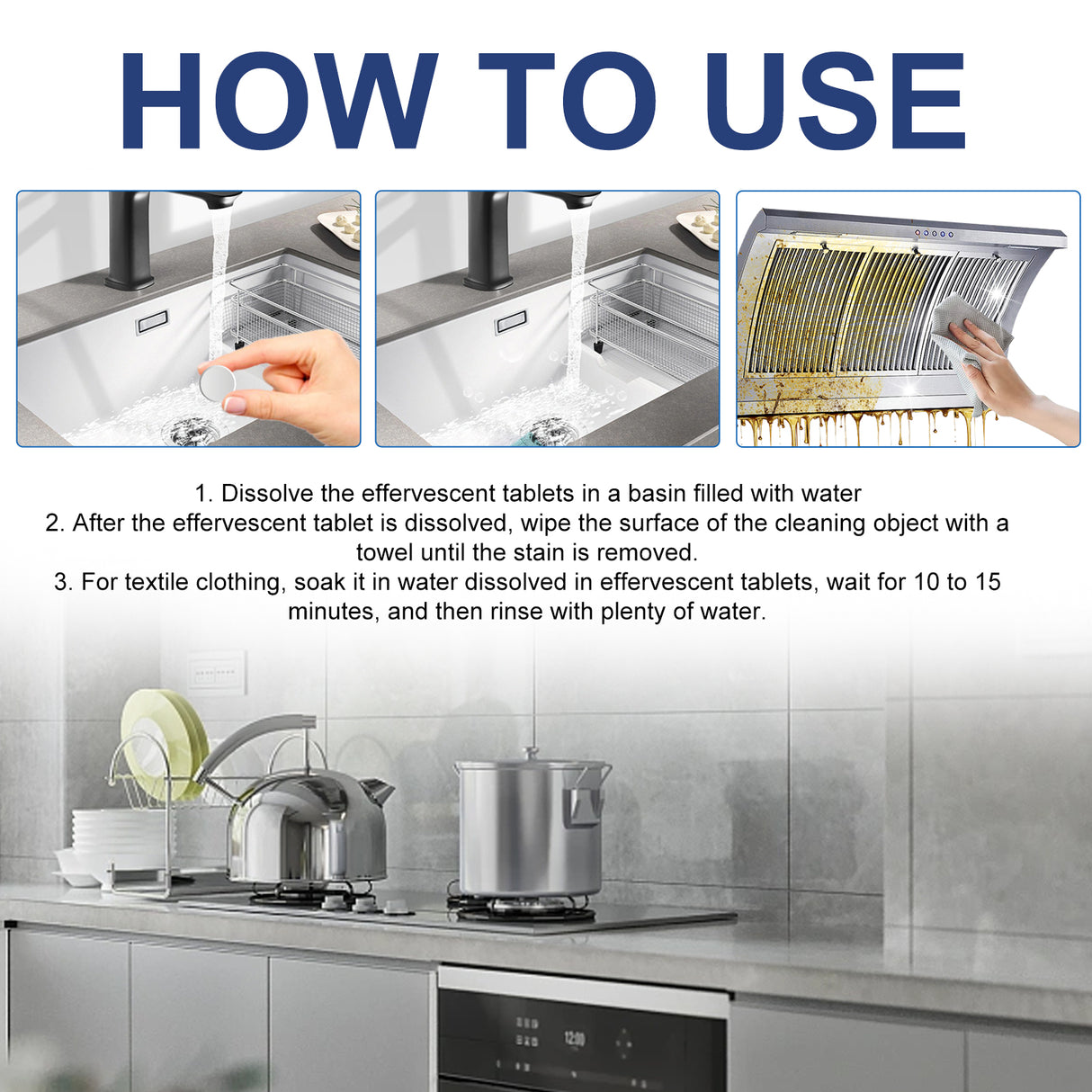 HOW TO USE

1. Dissolve the effervescent tablets in a basin filled with water
2. After the effervescent tablet is dissolved, wipe the surface of the cleaning object with a towel until the stain is removed.
3. For textile clothing, soak it in water dissolved in effervescent tablets, wait for 10 to 15 minutes, and then rinse with plenty of water.

12:00