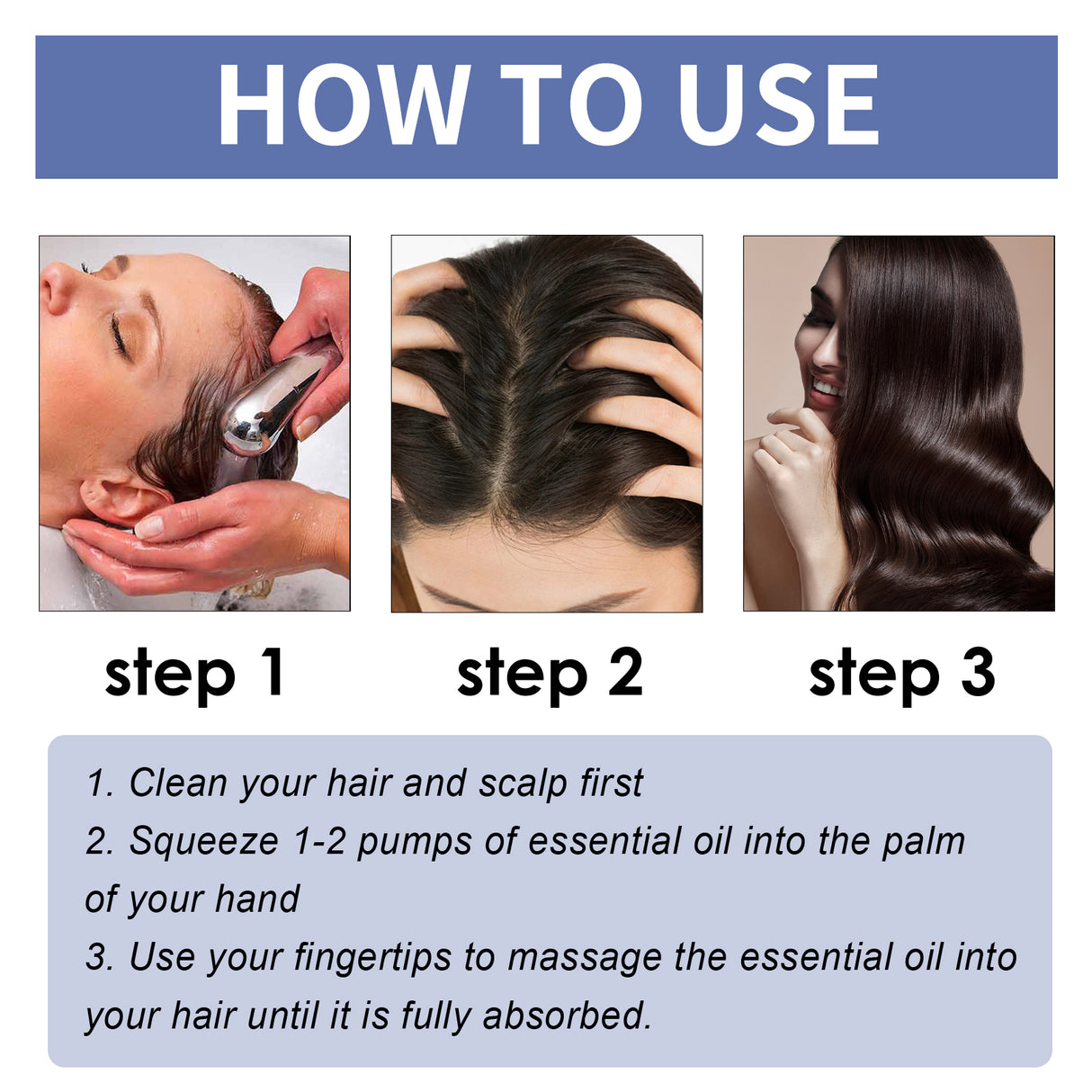 HOW TO USE

step 1

step 2

step 3

1. Clean your hair and scalp first

2. Squeeze 1-2 pumps of essential oil into the palm of your hand

3. Use your fingertips to massage the essential oil into your hair until it is fully absorbed.