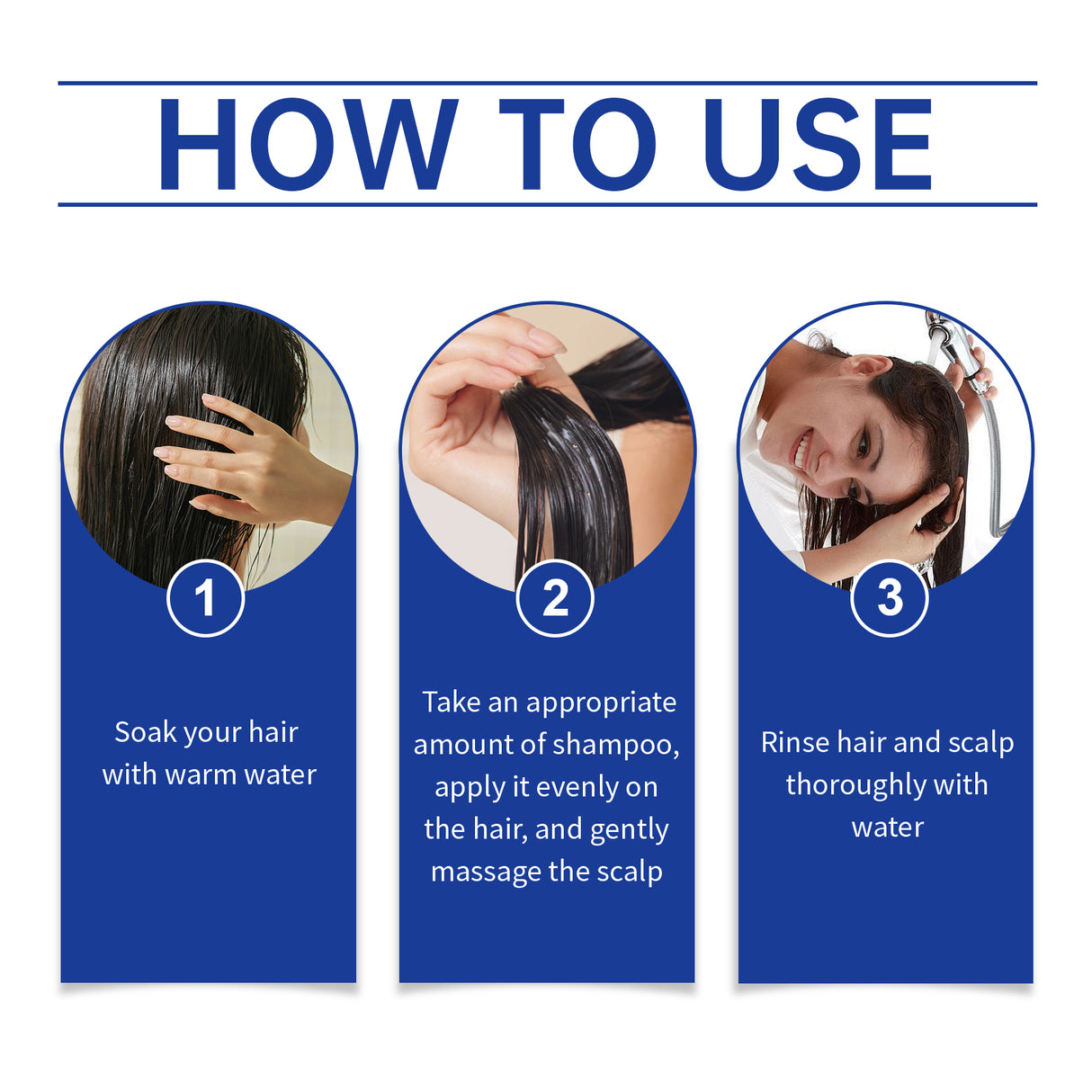 HOW TO USE

1

Soak your hair with warm water

2

Take an appropriate amount of shampoo, apply it evenly on the hair, and gently massage the scalp

3

Rinse hair and scalp thoroughly with water