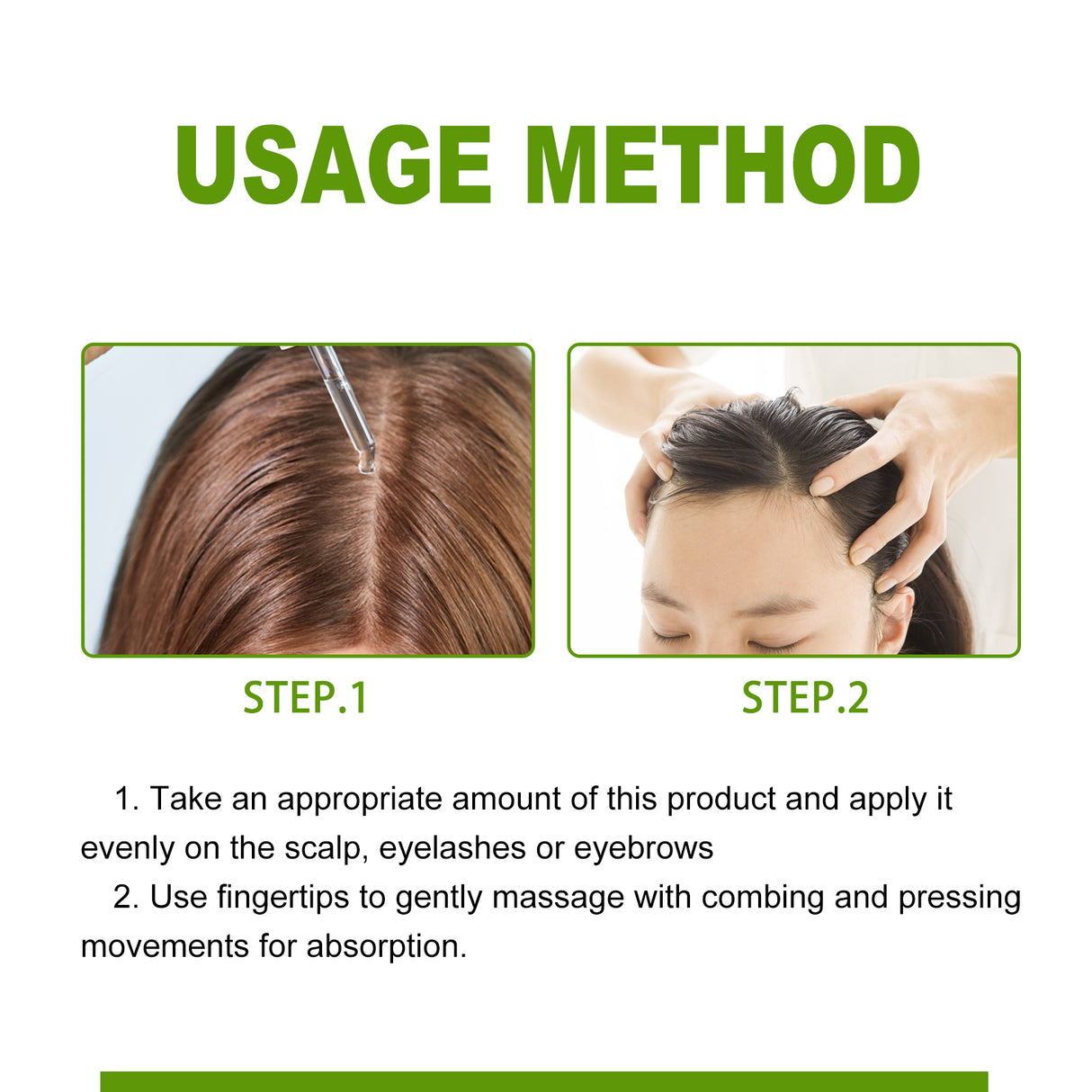 USAGE METHOD

STEP.1

STEP.2

1. Take an appropriate amount of this product and apply it evenly on the scalp, eyelashes or eyebrows

2. Use fingertips to gently massage with combing and pressing movements for absorption.