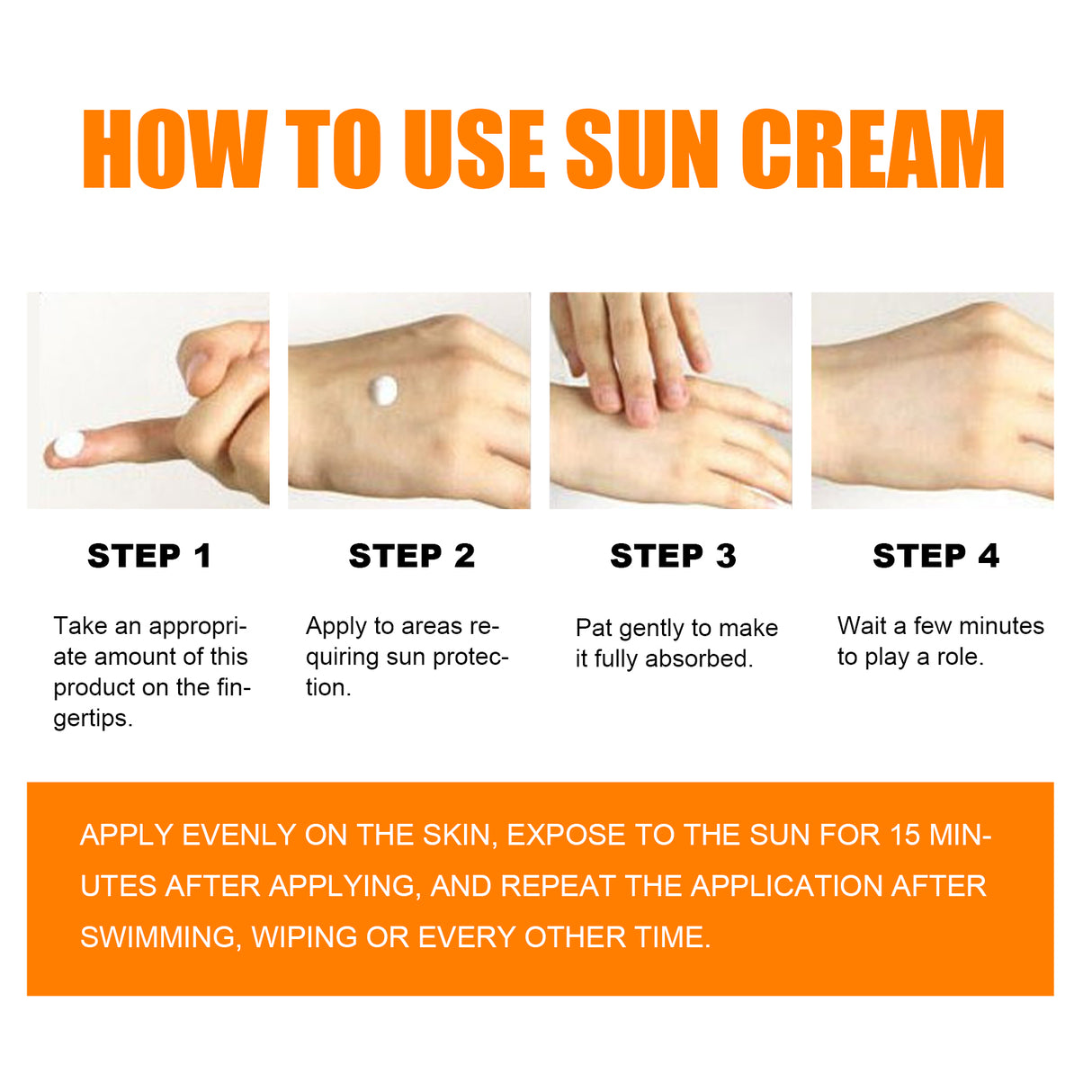 HOW TO USE SUN CREAM

STEP 1

Take an appropriate amount of this product on the fingertips.

STEP 2

Apply to areas requiring sun protection.

STEP 3

Pat gently to make it fully absorbed.

STEP 4

Wait a few minutes to play a role.

APPLY EVENLY ON THE SKIN, EXPOSE TO THE SUN FOR 15 MINUTES AFTER APPLYING, AND REPEAT THE APPLICATION AFTER SWIMMING, WIPING OR EVERY OTHER TIME.