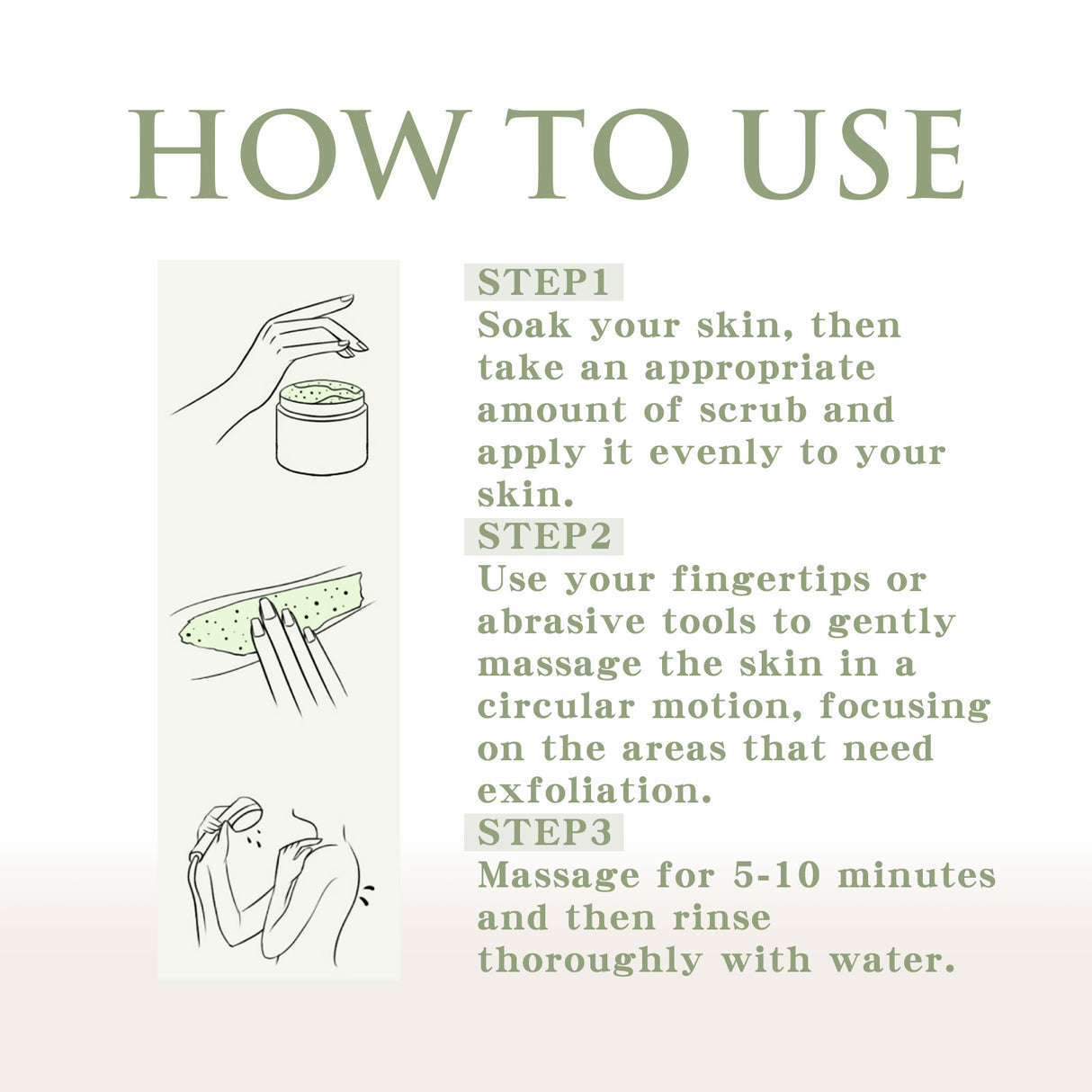 HOW TO USE

STEP1
Soak your skin, then take an appropriate amount of scrub and apply it evenly to your skin.

STEP2
Use your fingertips or abrasive tools to gently massage the skin in a circular motion, focusing on the areas that need exfoliation.

STEP3
Massage for 5-10 minutes and then rinse thoroughly with water.