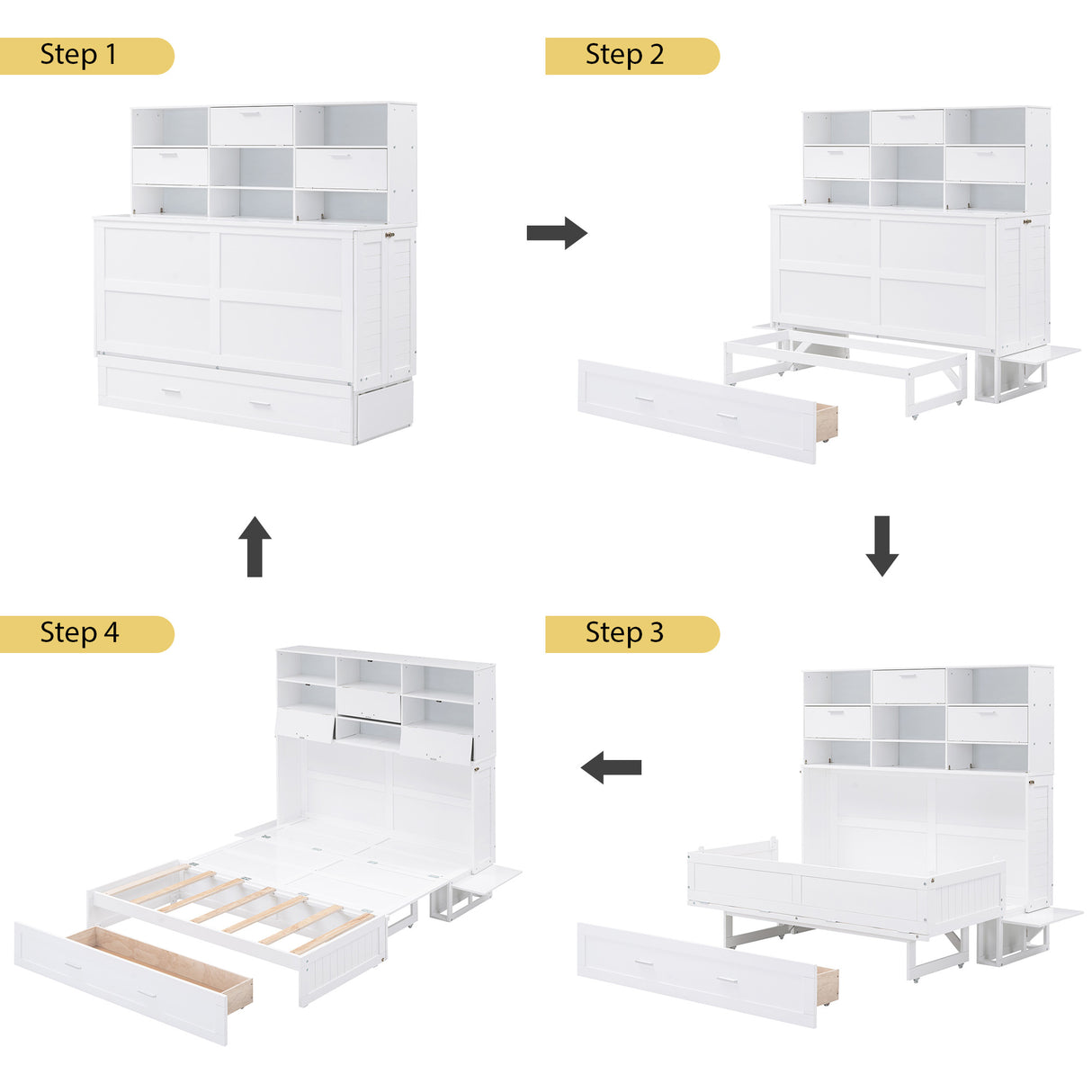 Step 1

Step 2

Step 4

Step 3