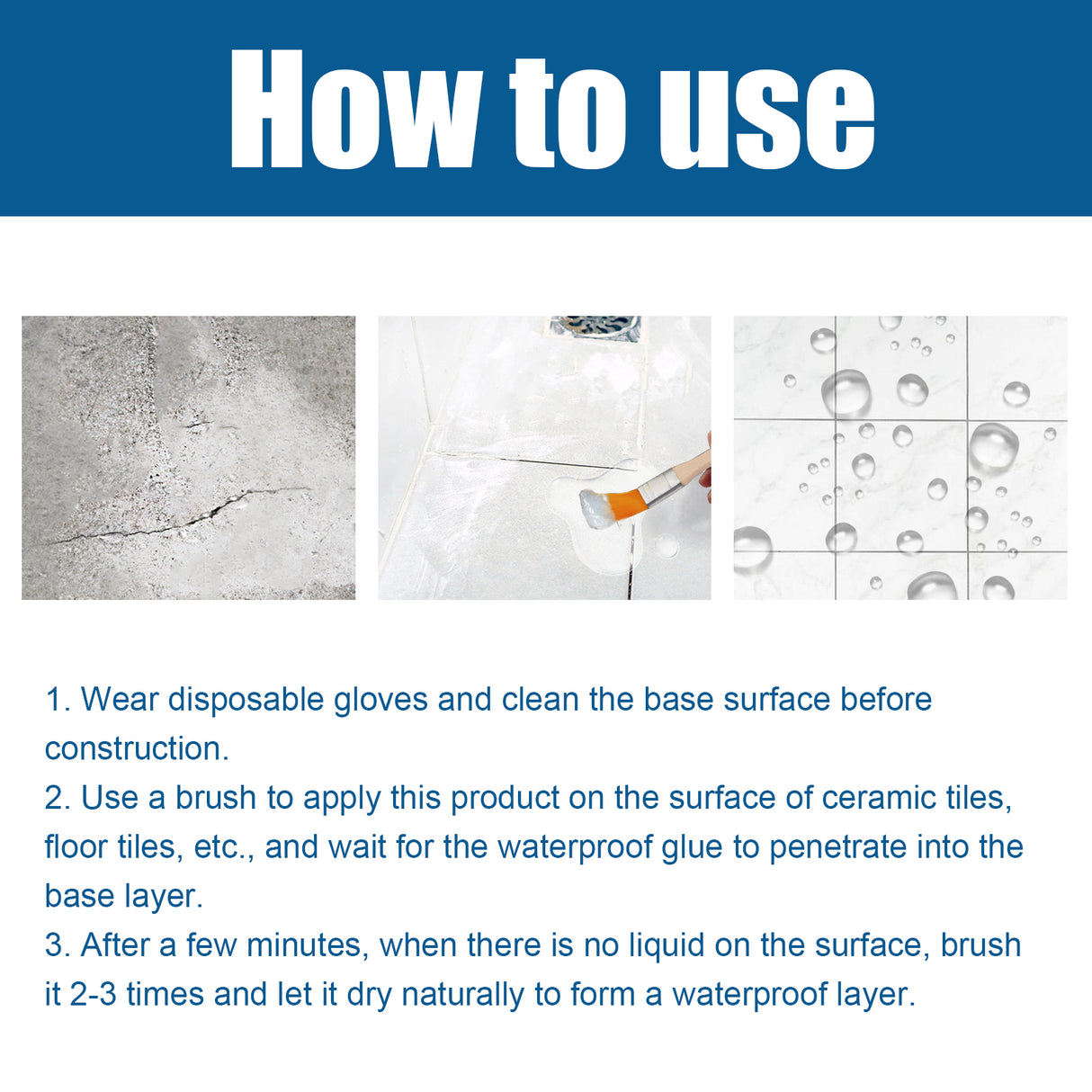 How to use

1. Wear disposable gloves and clean the base surface before construction.
2. Use a brush to apply this product on the surface of ceramic tiles, floor tiles, etc., and wait for the waterproof glue to penetrate into the base layer.
3. After a few minutes, when there is no liquid on the surface, brush it 2-3 times and let it dry naturally to form a waterproof layer.