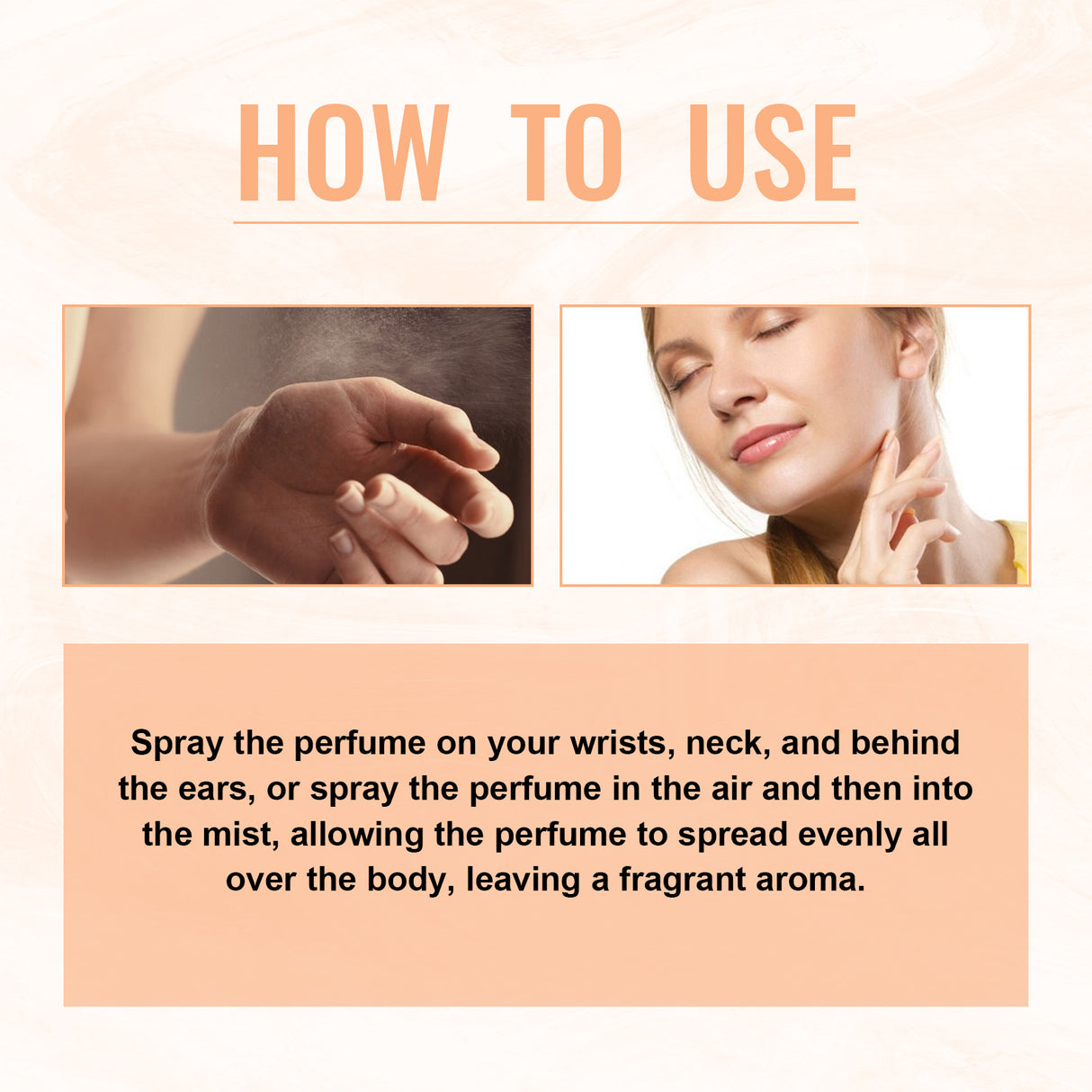 HOW TO USE

Spray the perfume on your wrists, neck, and behind the ears, or spray the perfume in the air and then into the mist, allowing the perfume to spread evenly all over the body, leaving a fragrant aroma.