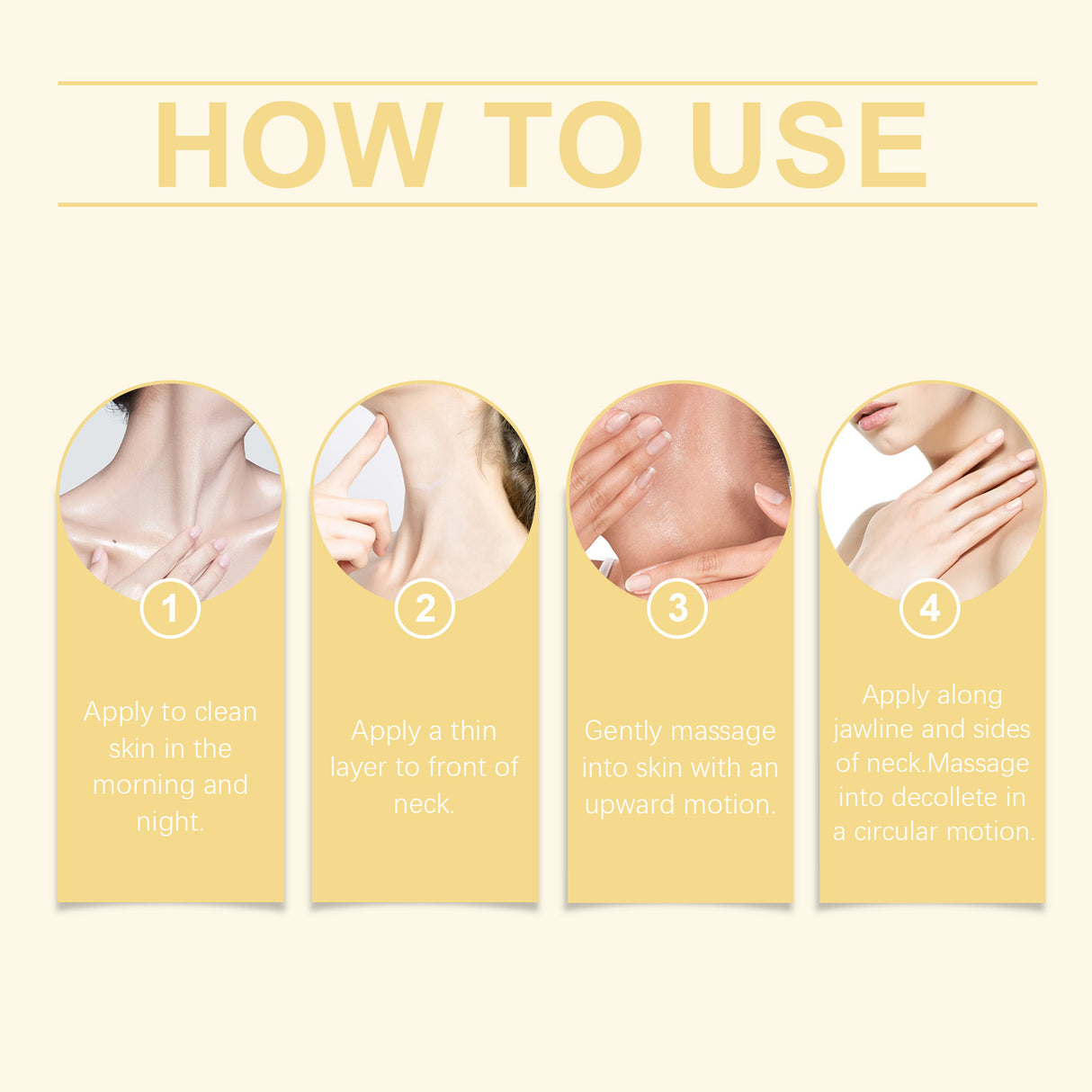 HOW TO USE

1

Apply to clean skin in the morning and night.

2

Apply a thin layer to front of neck.

3

Gently massage into skin with an upward motion.

4

Apply along jawline and sides of neck.Massage into decollete in a circular motion.