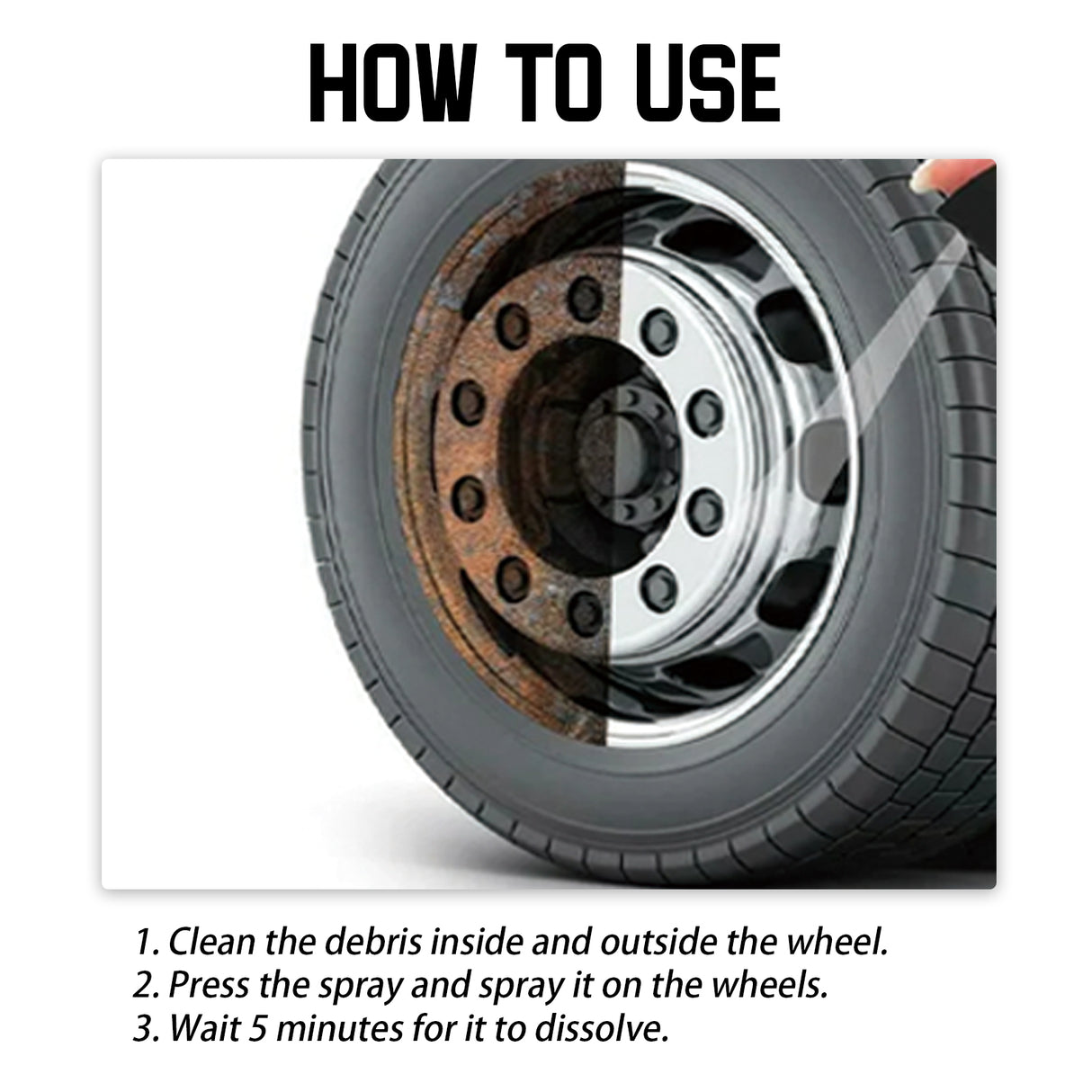 HOW TO USE

1. Clean the debris inside and outside the wheel.
2. Press the spray and spray it on the wheels.
3. Wait 5 minutes for it to dissolve.