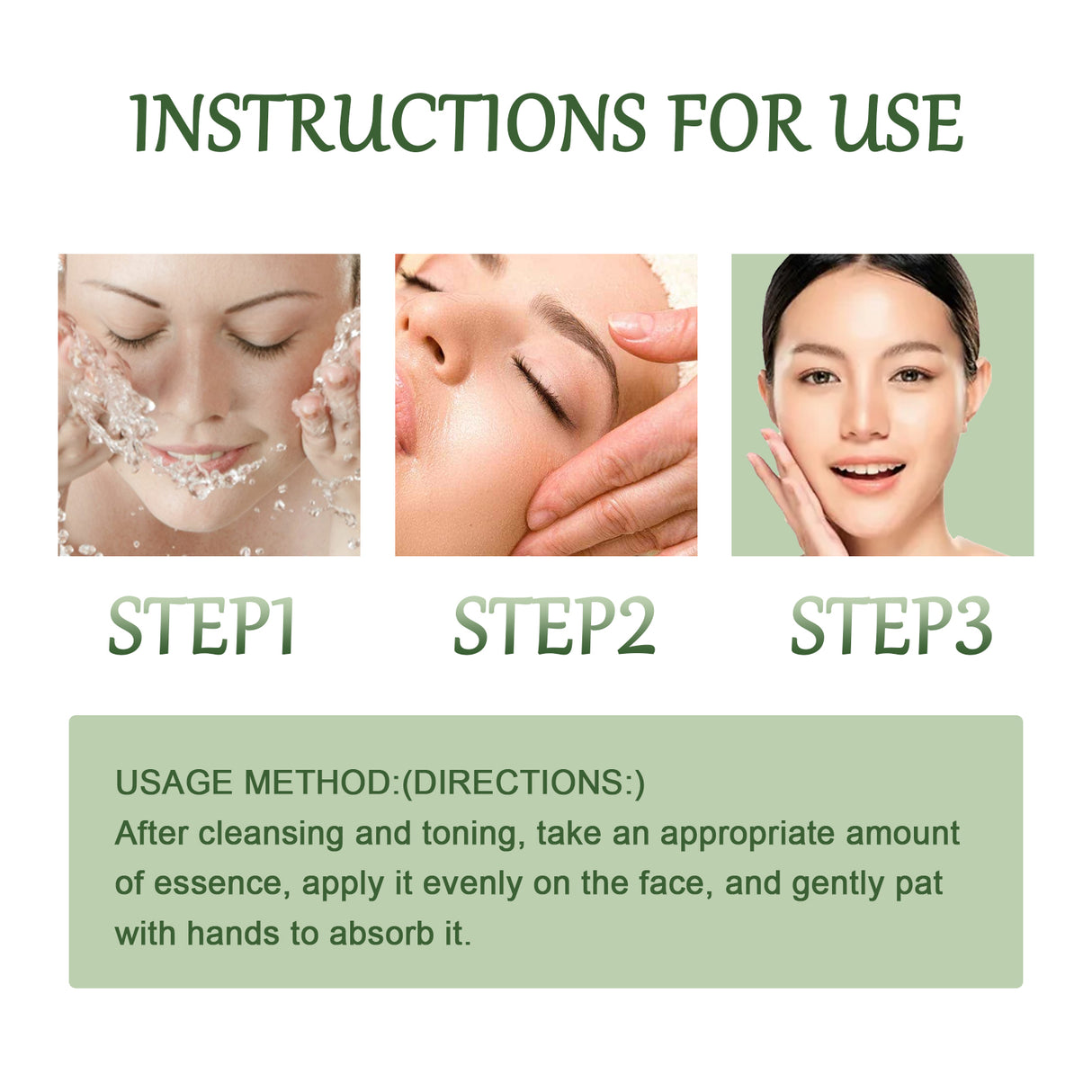 INSTRUCTIONS FOR USE

STEP1

STEP2

STEP3

USAGE METHOD:(DIRECTIONS:)
After cleansing and toning, take an appropriate amount of essence, apply it evenly on the face, and gently pat with hands to absorb it.