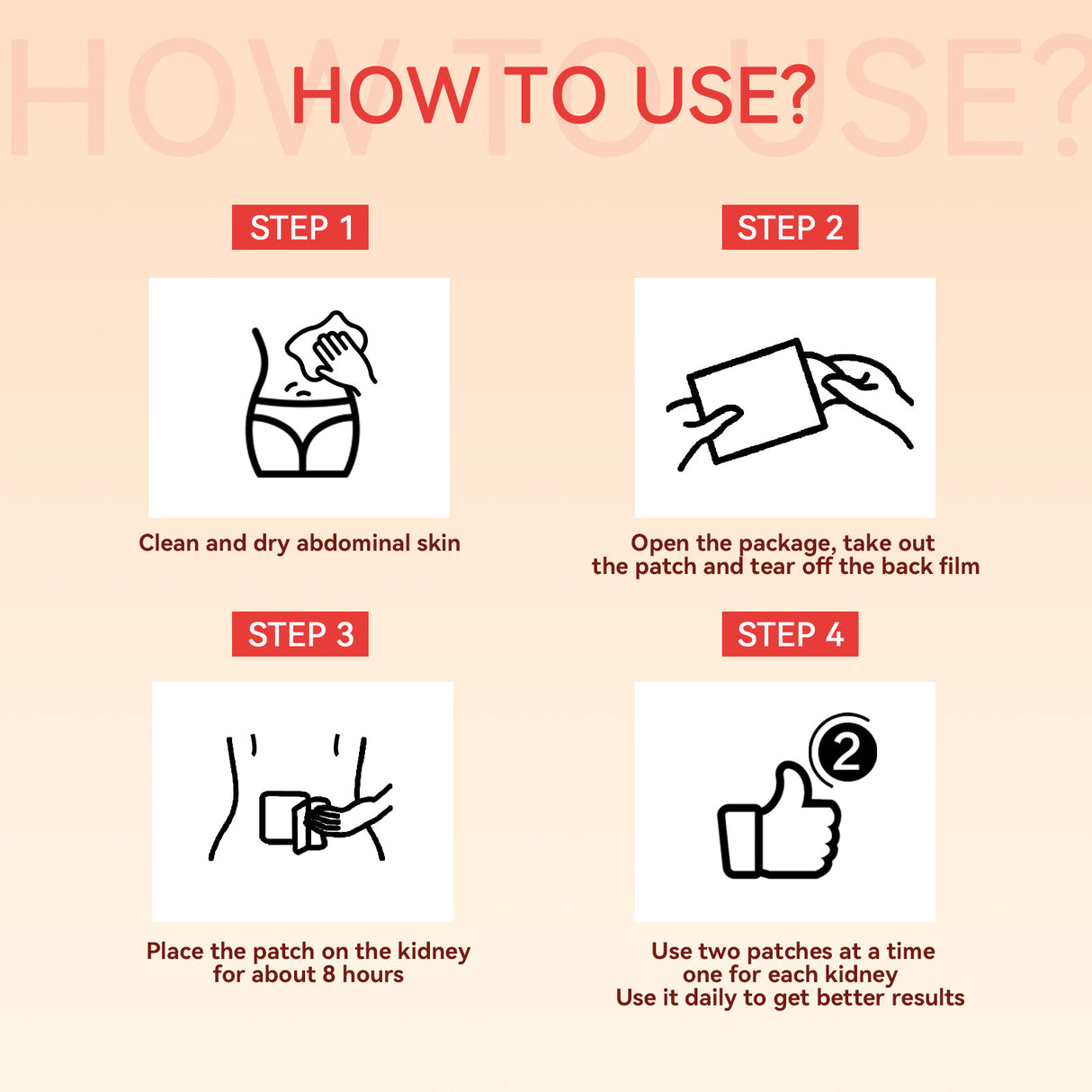 HOW TO USE?

HOW TO USE?

STEP 1

Clean and dry abdominal skin

STEP 2

Open the package, take out the patch and tear off the back film

STEP 3

Place the patch on the kidney for about 8 hours

STEP 4

2

Use two patches at a time
one for each kidney
Use it daily to get better results