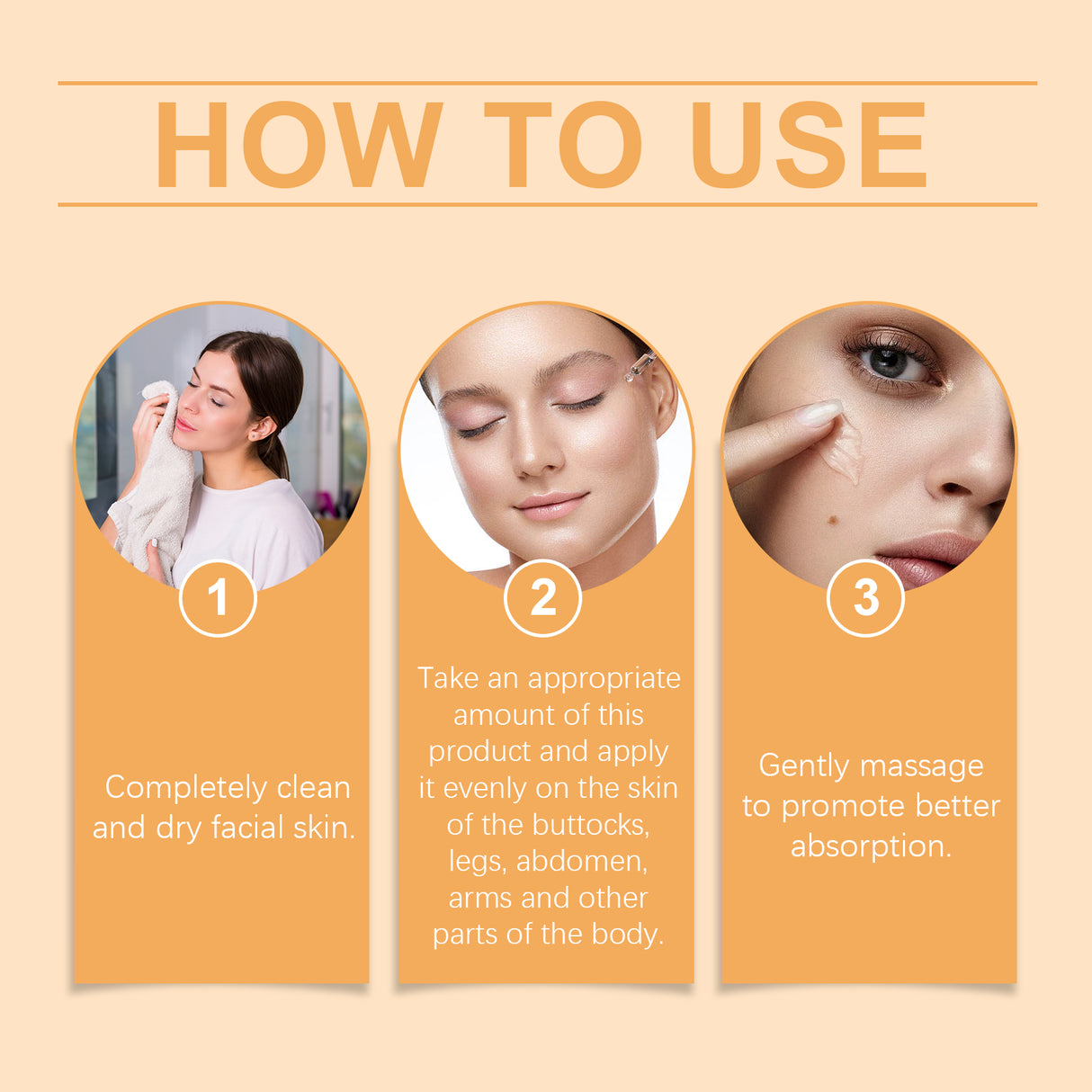 HOW TO USE

1

Completely clean and dry facial skin.

2

Take an appropriate amount of this product and apply it evenly on the skin of the buttocks, legs, abdomen, arms and other parts of the body.

3

Gently massage to promote better absorption.