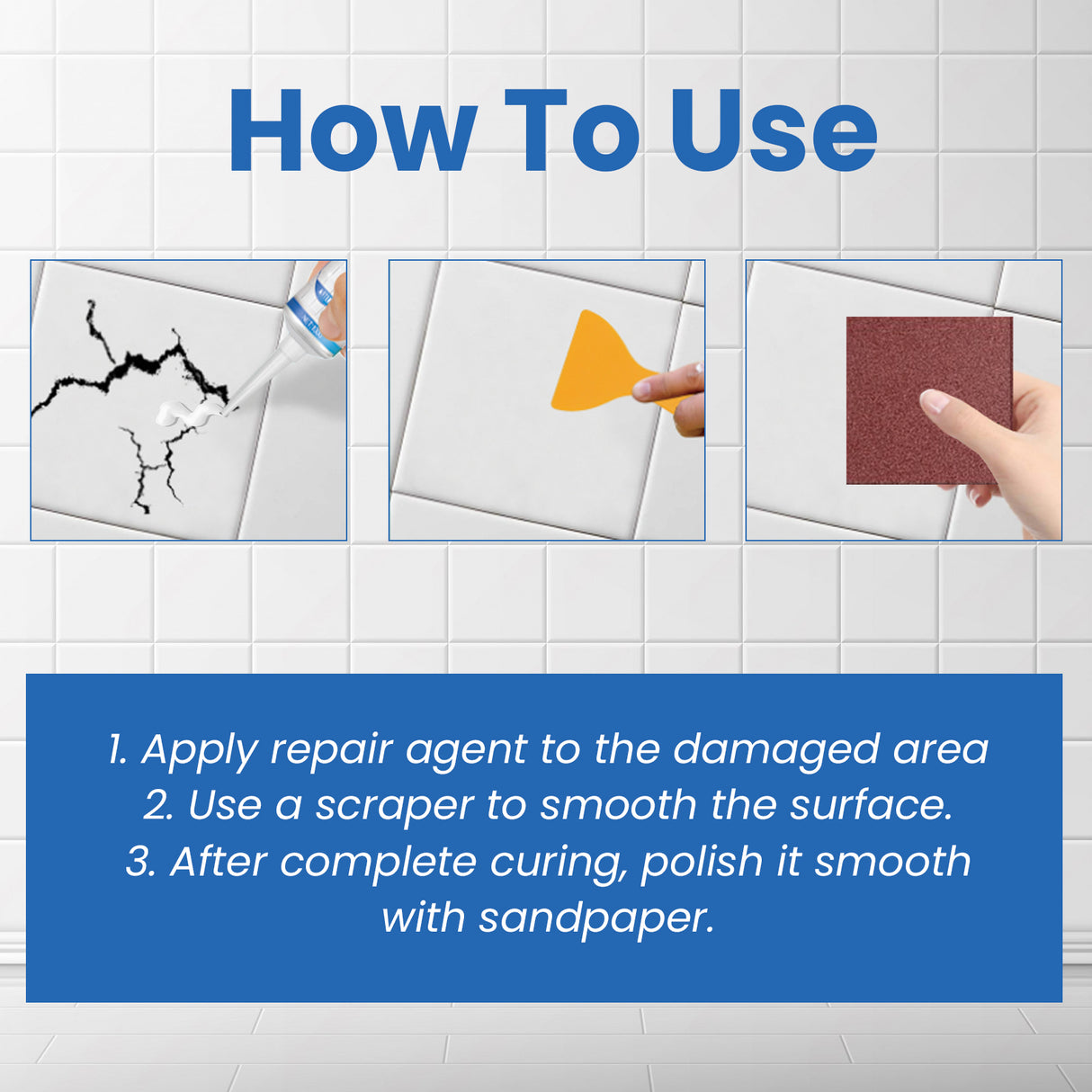 How To Use

1. Apply repair agent to the damaged area
2. Use a scraper to smooth the surface.
3. After complete curing, polish it smooth with sandpaper.