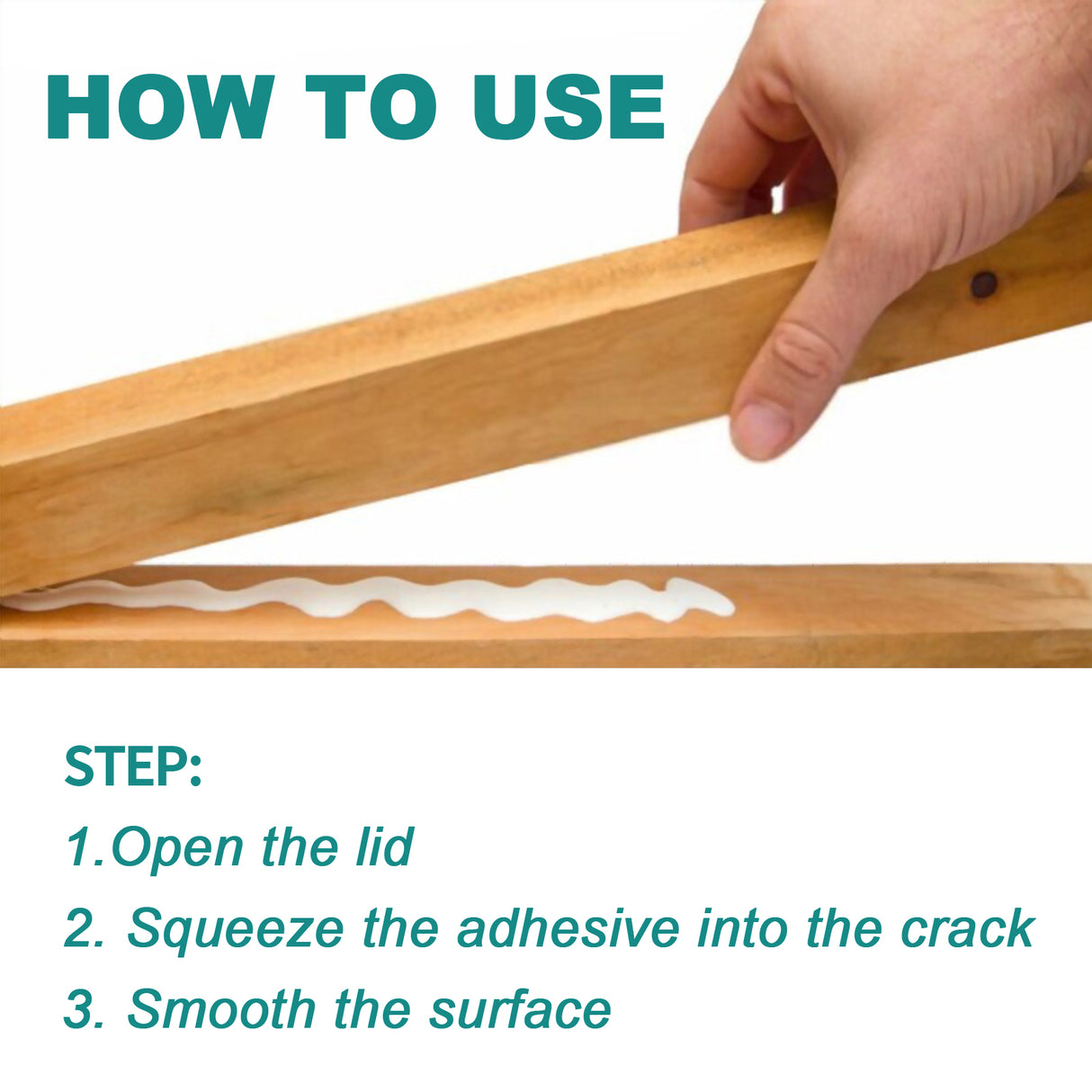 HOW TO USE

STEP:
1.Open the lid
2. Squeeze the adhesive into the crack
3. Smooth the surface