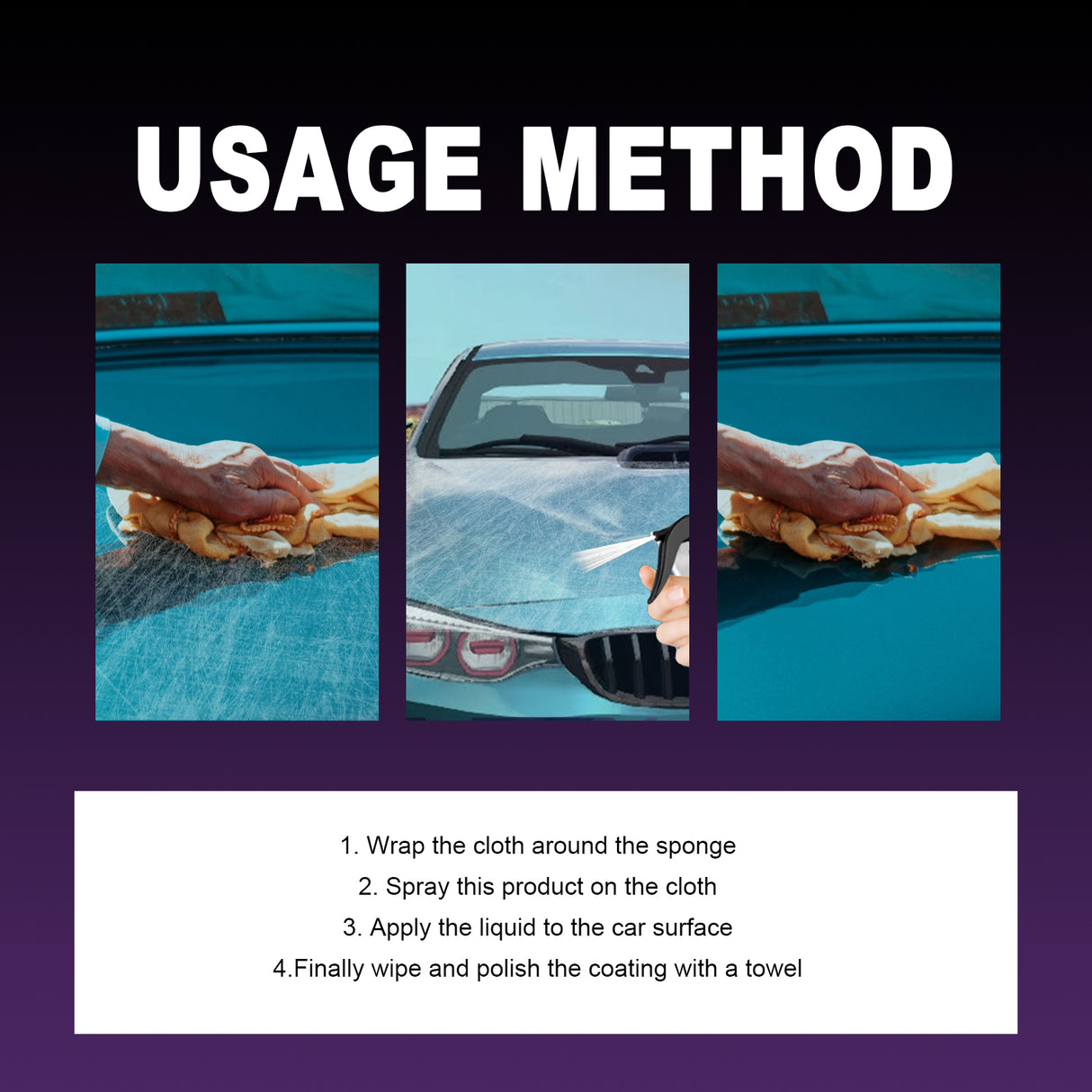 USAGE METHOD

1. Wrap the cloth around the sponge
2. Spray this product on the cloth
3. Apply the liquid to the car surface
4.Finally wipe and polish the coating with a towel