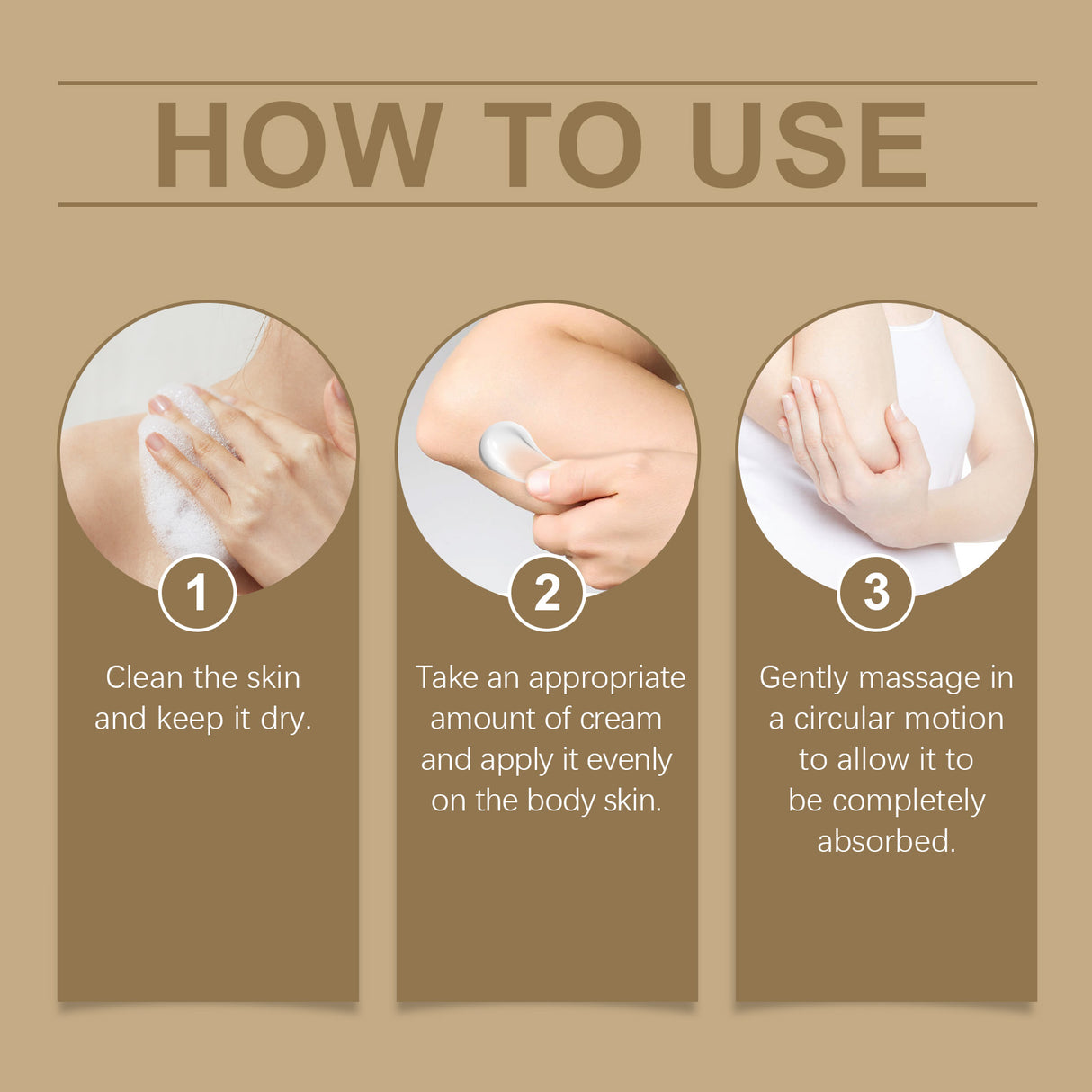 HOW TO USE

1

Clean the skin and keep it dry.

2

Take an appropriate amount of cream and apply it evenly on the body skin.

3

Gently massage in a circular motion to allow it to be completely absorbed.