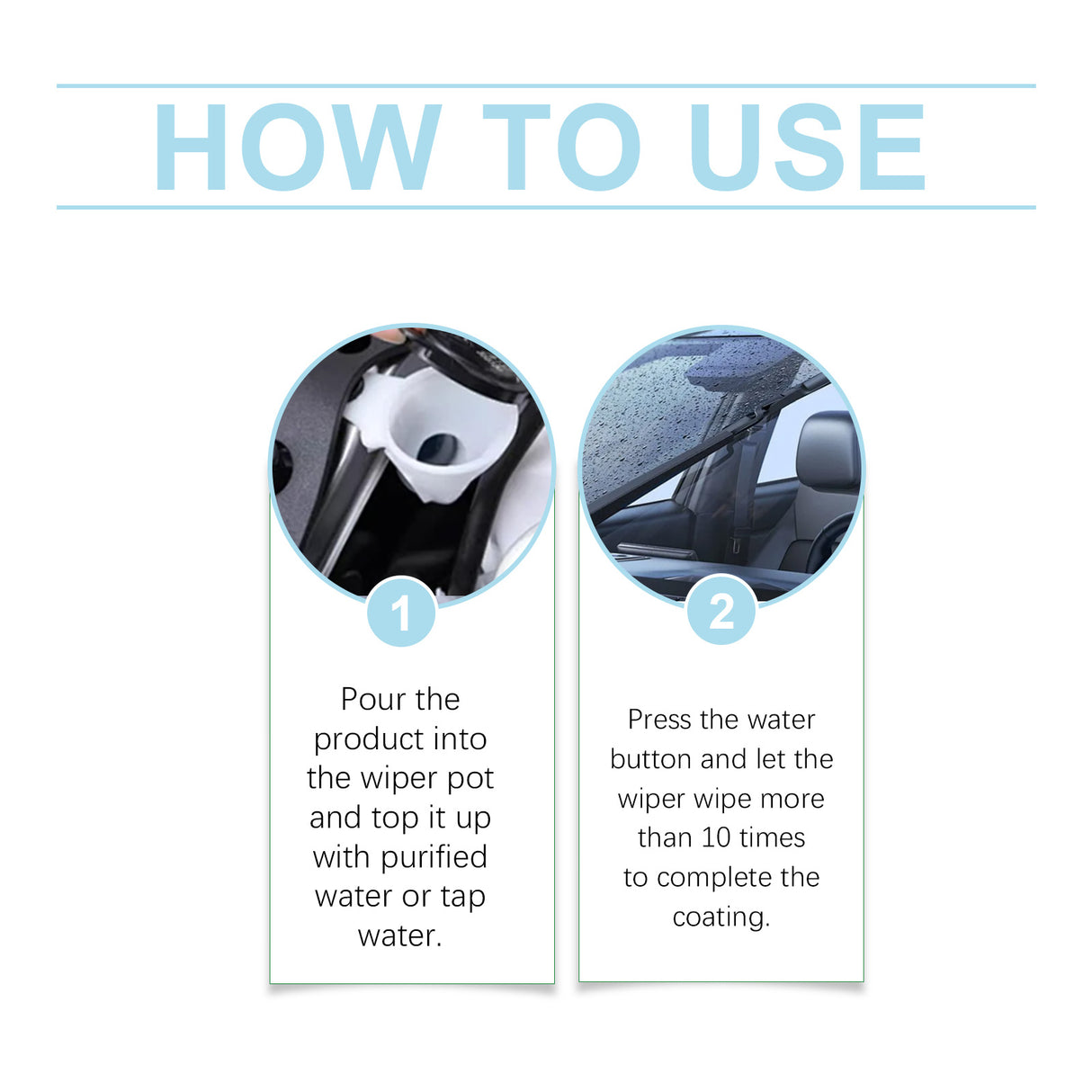 HOW TO USE

1

Pour the product into the wiper pot and top it up with purified water or tap water.

2

Press the water button and let the wiper wipe more than 10 times to complete the coating.