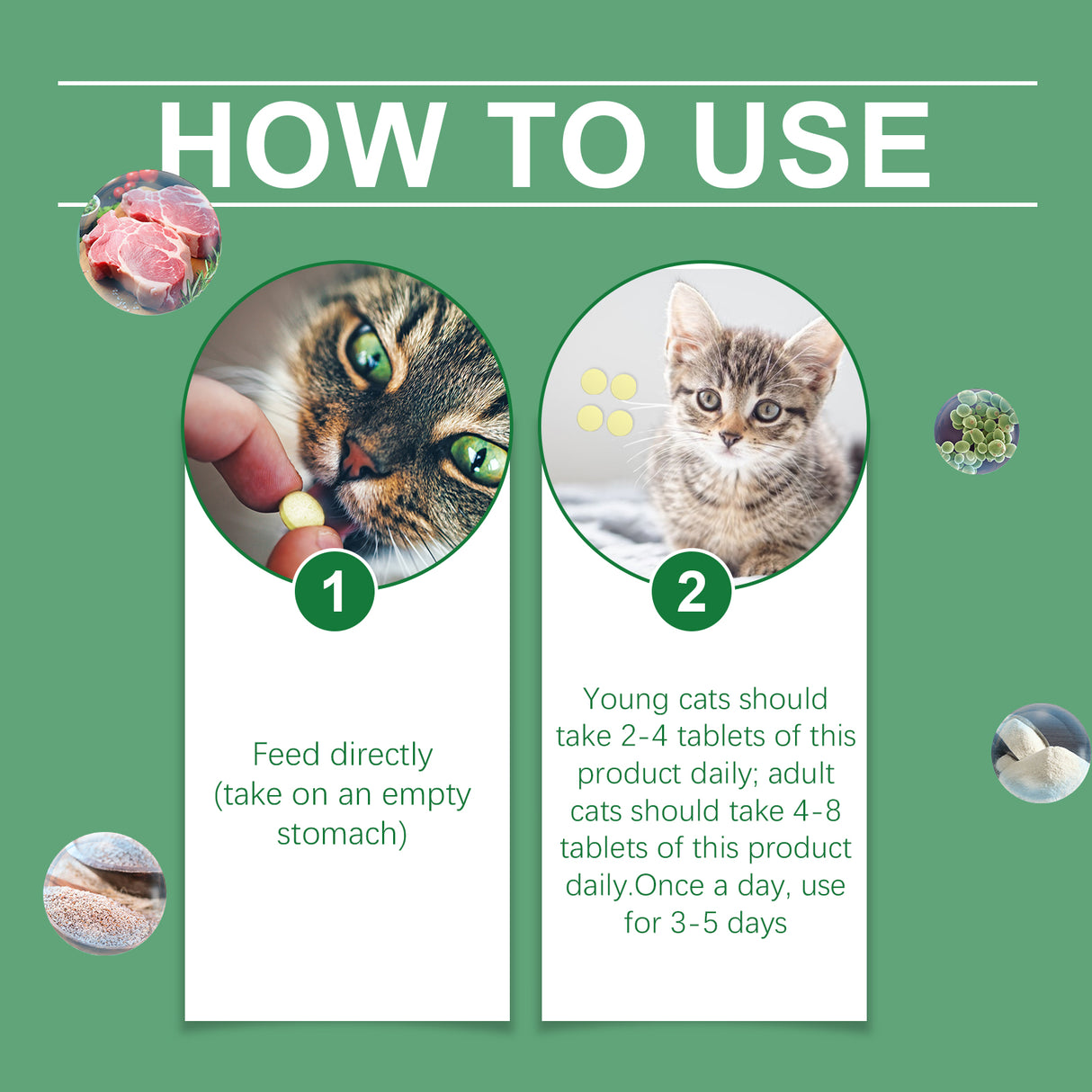 HOW TO USE

1

Feed directly (take on an empty stomach)

2

Young cats should take 2-4 tablets of this product daily; adult cats should take 4-8 tablets of this product daily.Once a day, use for 3-5 days