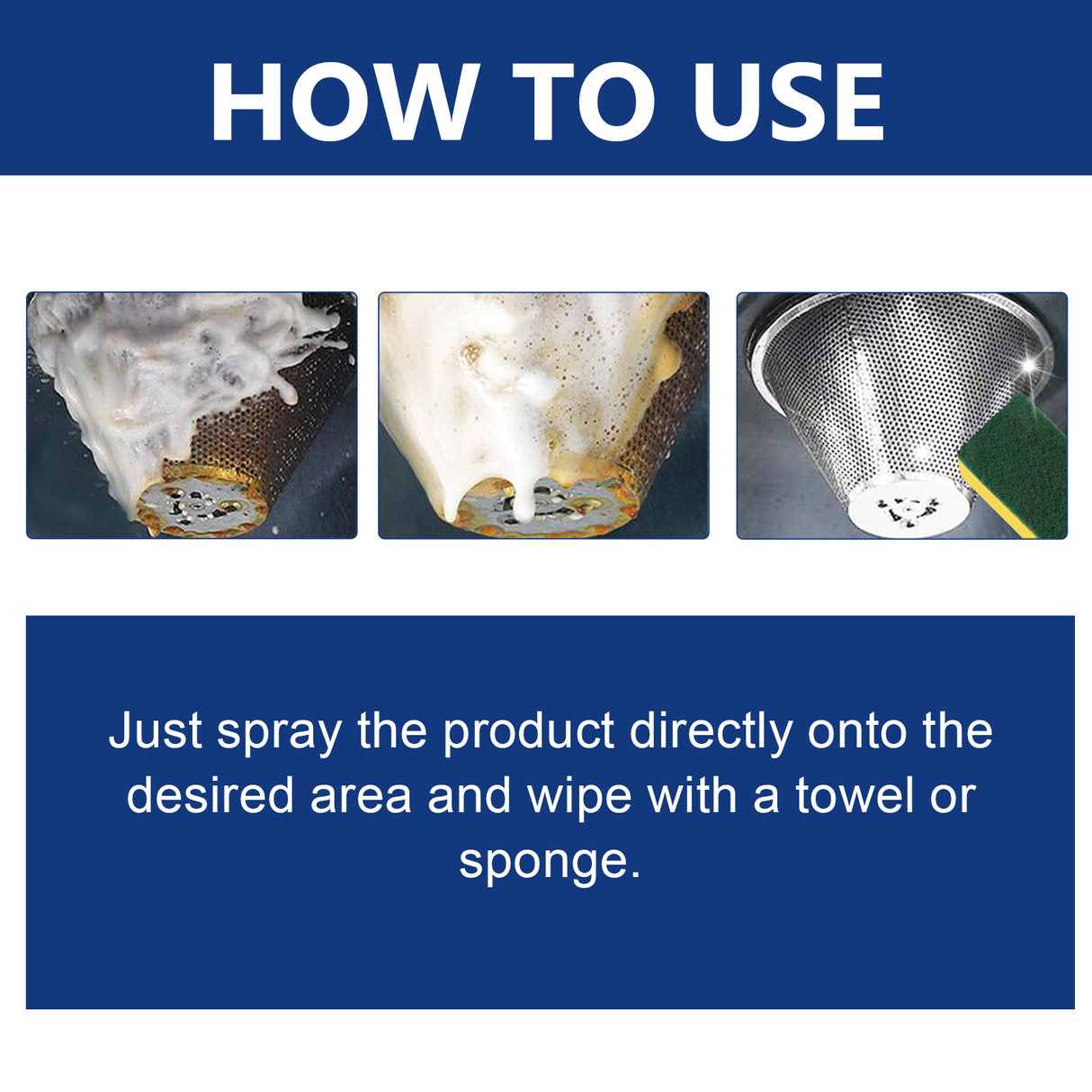 HOW TO USE

Just spray the product directly onto the desired area and wipe with a towel or sponge.