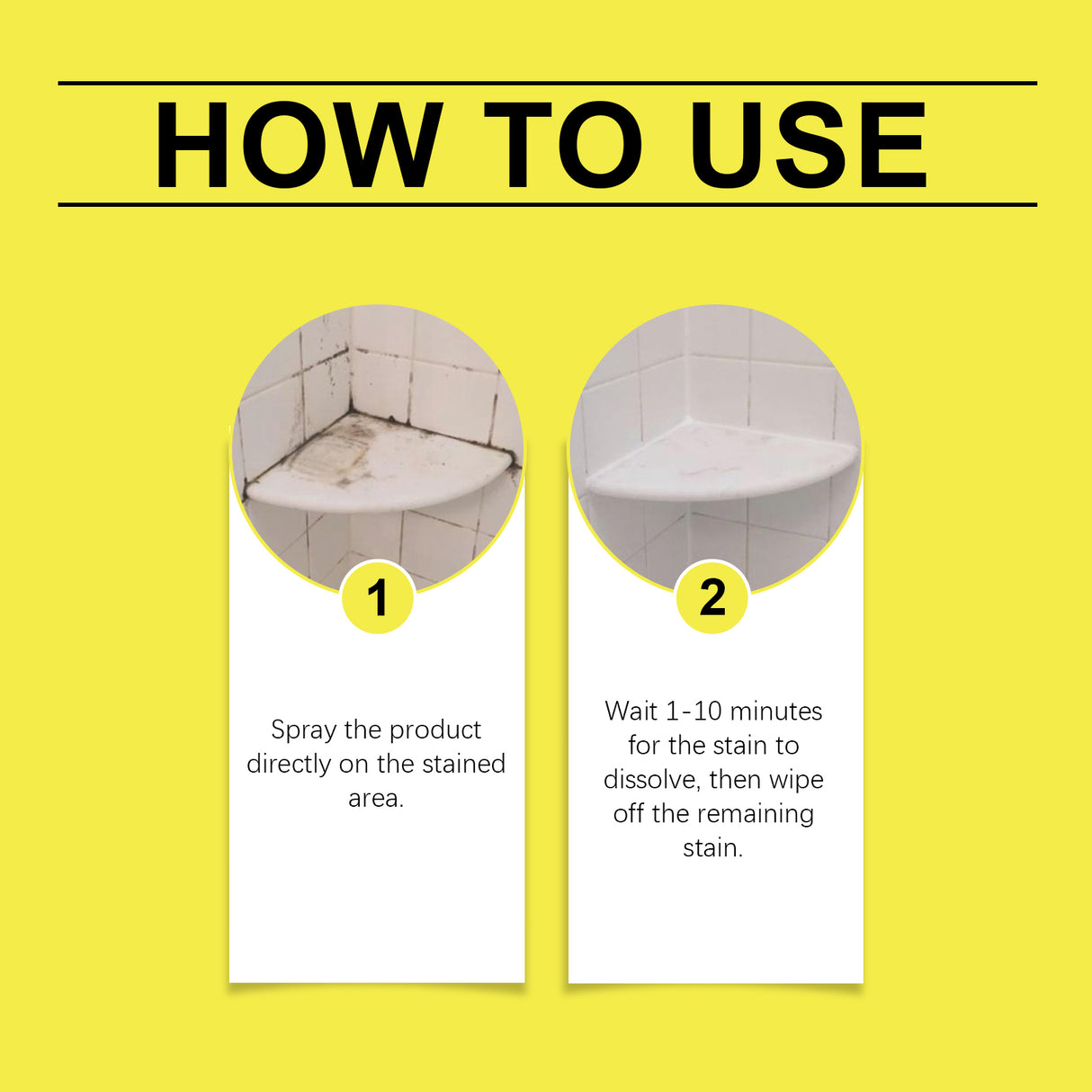 HOW TO USE

1

Spray the product directly on the stained area.

2

Wait 1-10 minutes for the stain to dissolve, then wipe off the remaining stain.