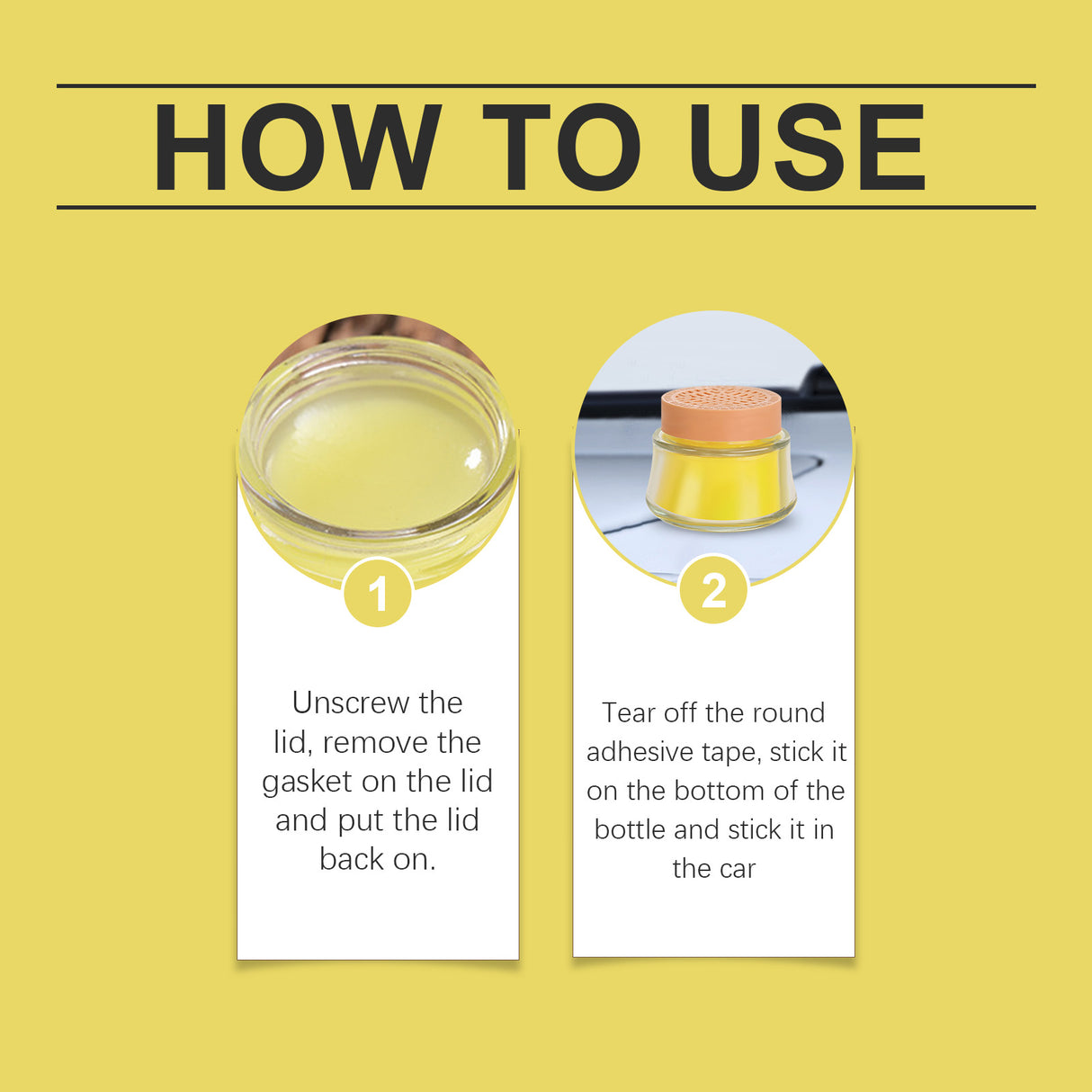 HOW TO USE

1

Unscrew the lid, remove the gasket on the lid and put the lid back on.

2

Tear off the round adhesive tape, stick it on the bottom of the bottle and stick it in the car