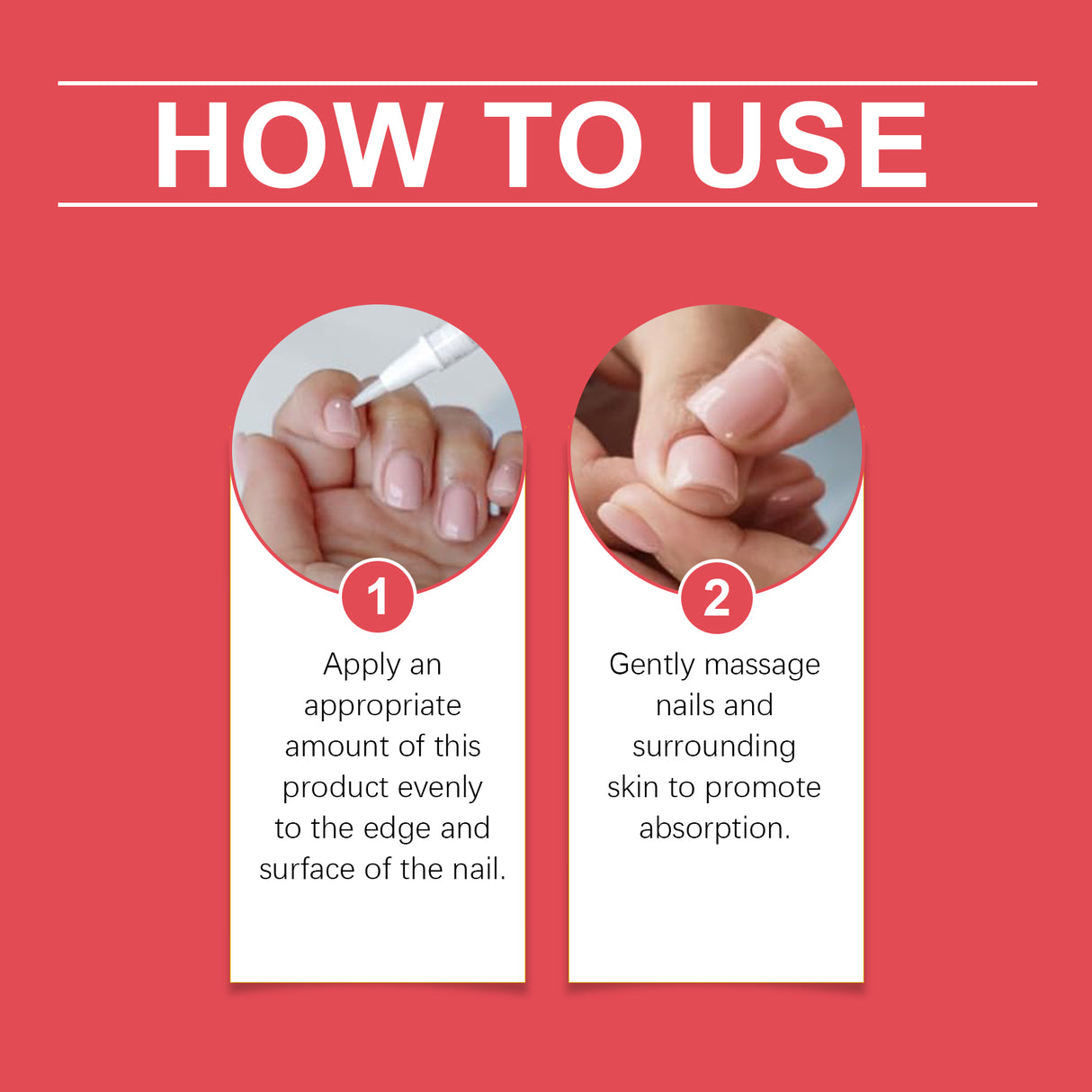 HOW TO USE

1

Apply an appropriate amount of this product evenly to the edge and surface of the nail.

2

Gently massage nails and surrounding skin to promote absorption.