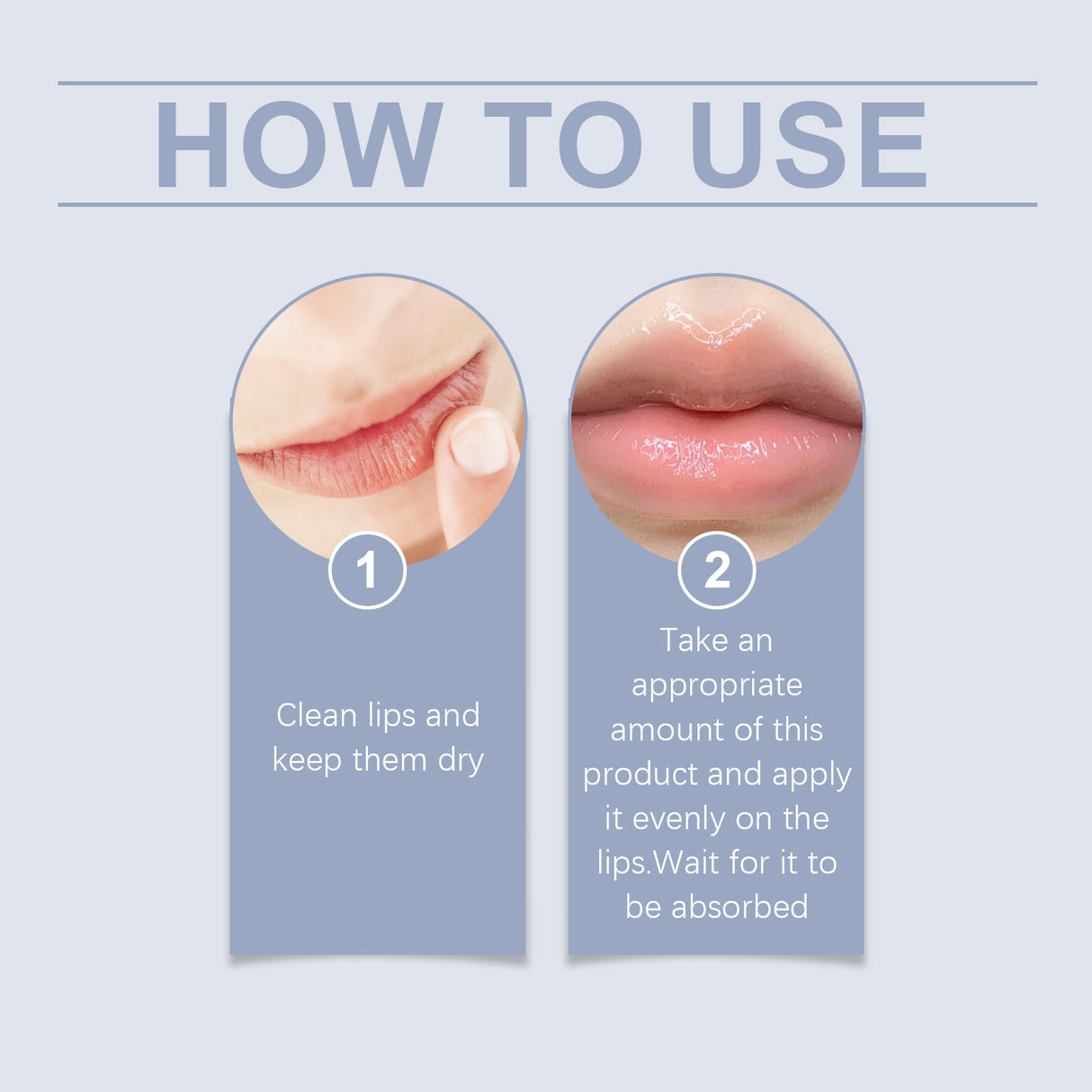 HOW TO USE

1

Clean lips and keep them dry

2

Take an appropriate amount of this product and apply it evenly on the lips.Wait for it to be absorbed