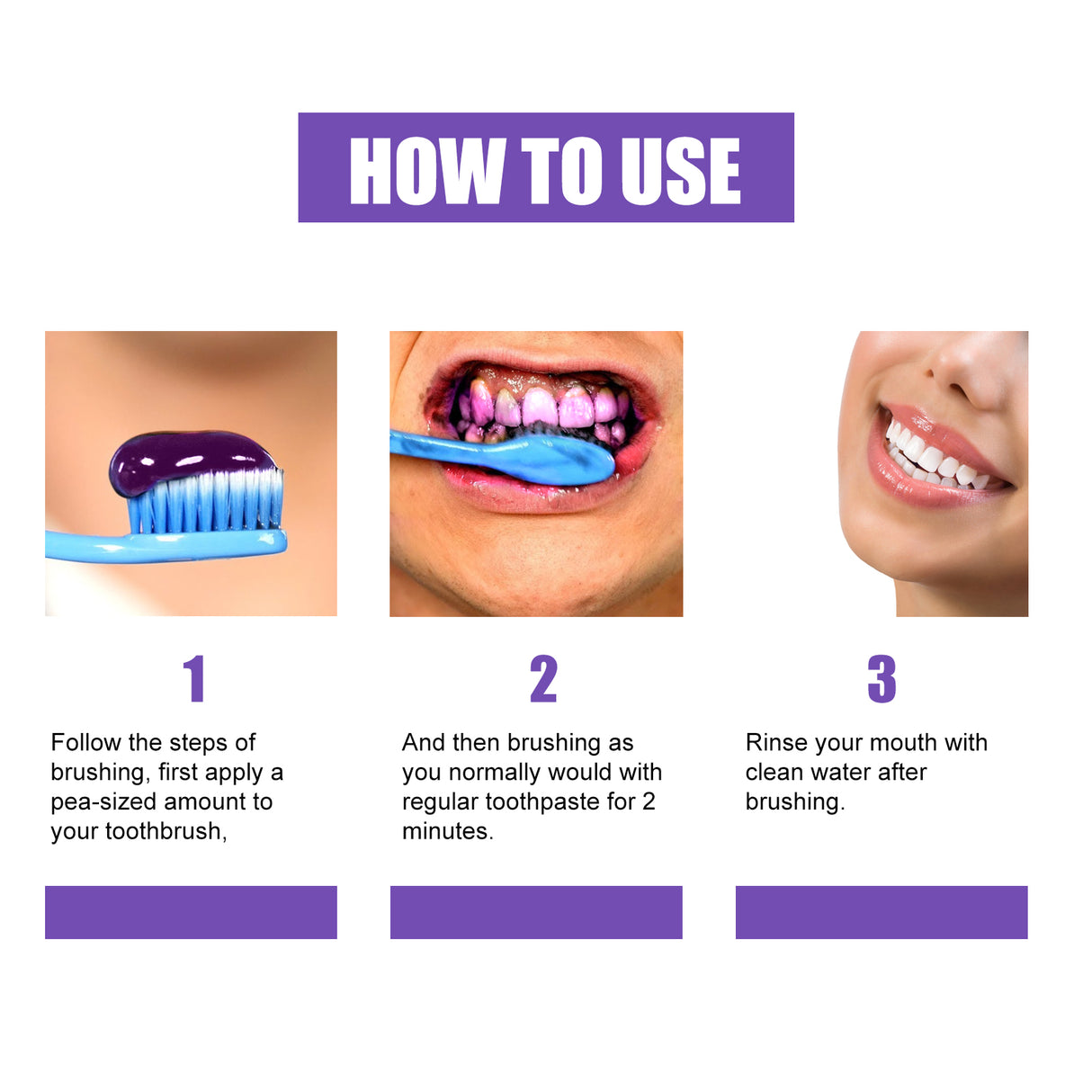 HOW TO USE

1

Follow the steps of brushing, first apply a pea-sized amount to your toothbrush,

2

And then brushing as you normally would with regular toothpaste for 2 minutes.

3

Rinse your mouth with clean water after brushing.